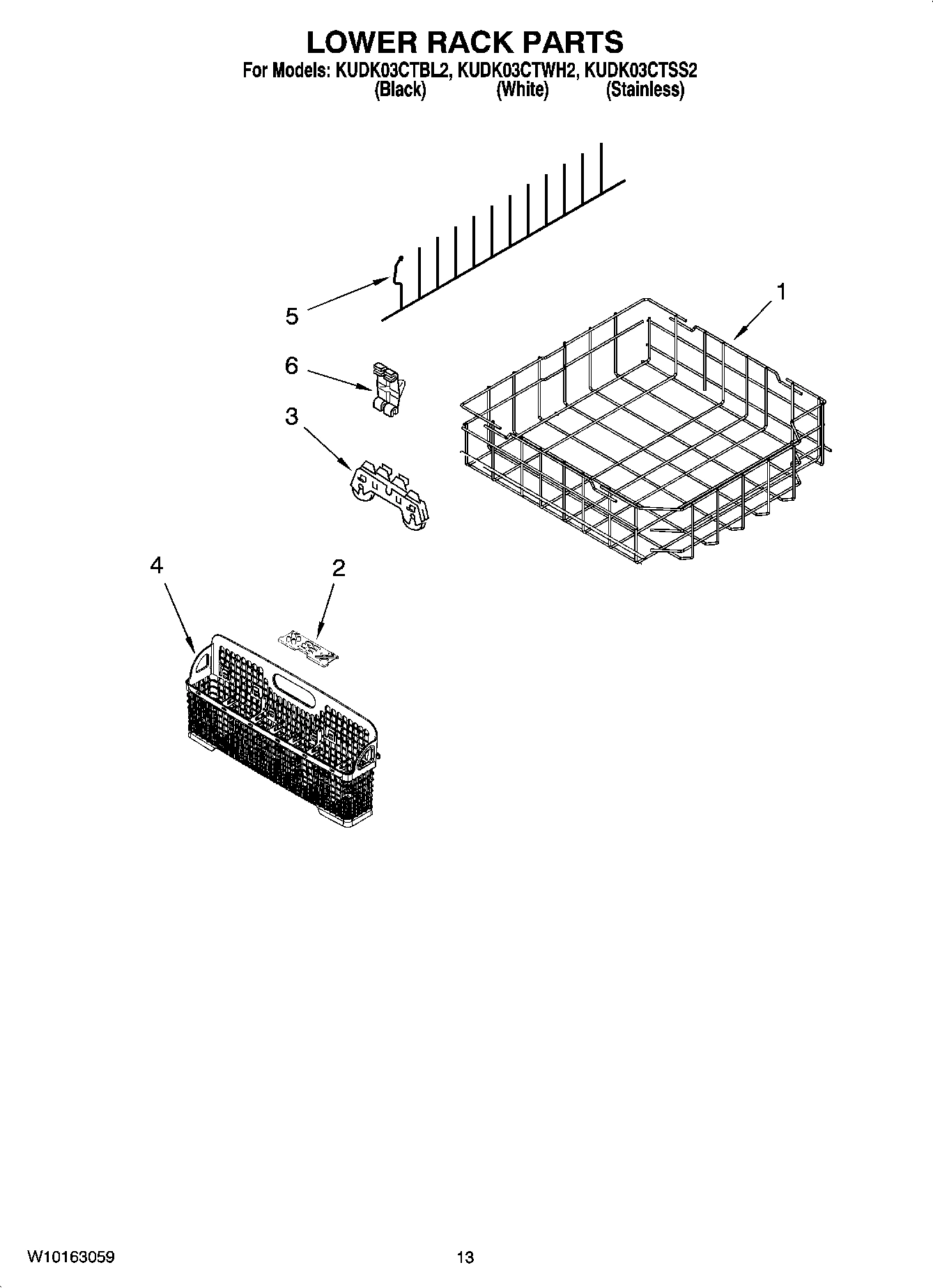 LOWER RACK PARTS

For Models: KUDK03CTBL2, KUDK03CTWH2, KUDK03CTSS2
(Black) (White) (Stainless)

5

1

6

3

4

2

W10163059

13