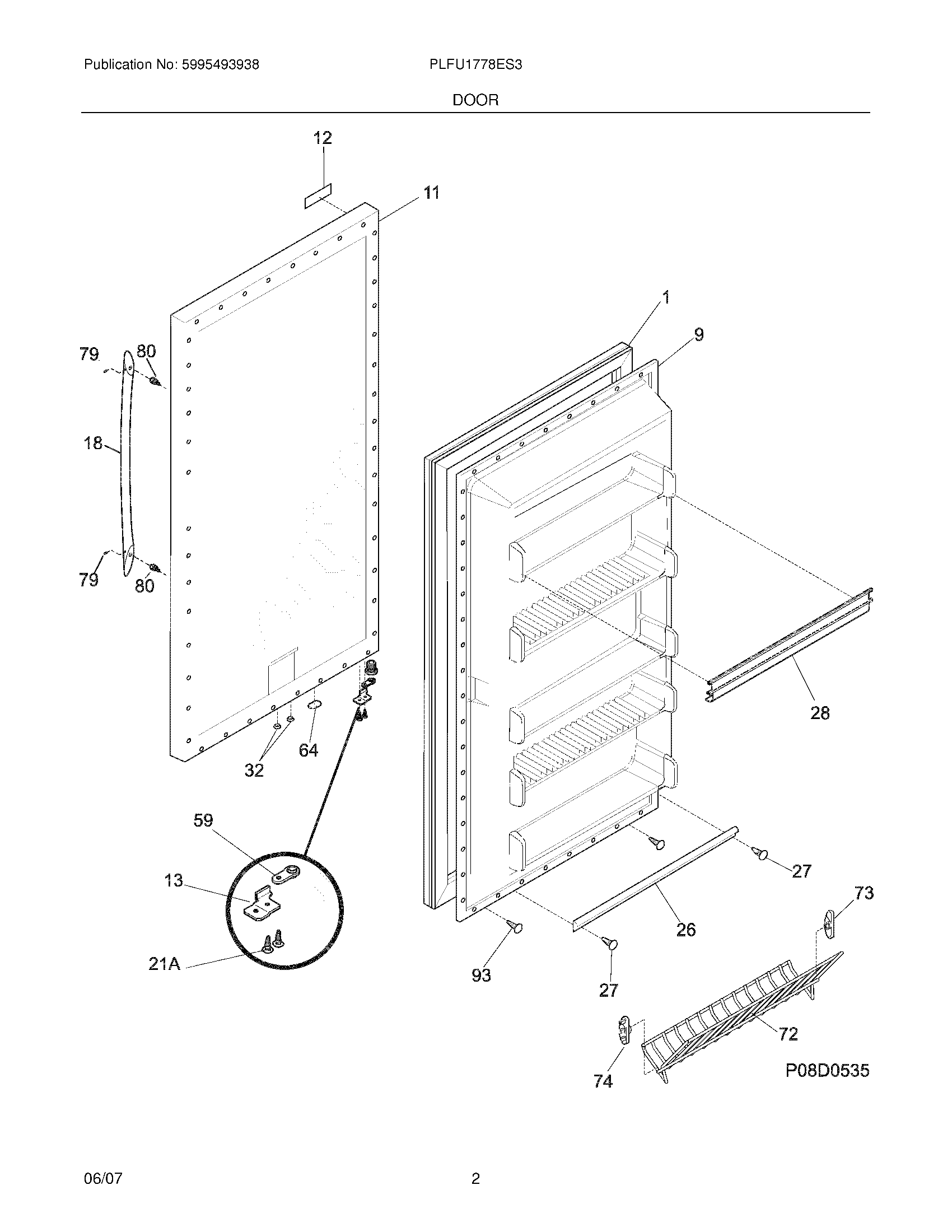 Publication No: 5995493938

PLFU1778ES3

DOOR

12

11

1

9

79

80

18

79

80

28

32

64

59

13

21A

27

73

26

93

27

72

74

P08D0535

06/07

2