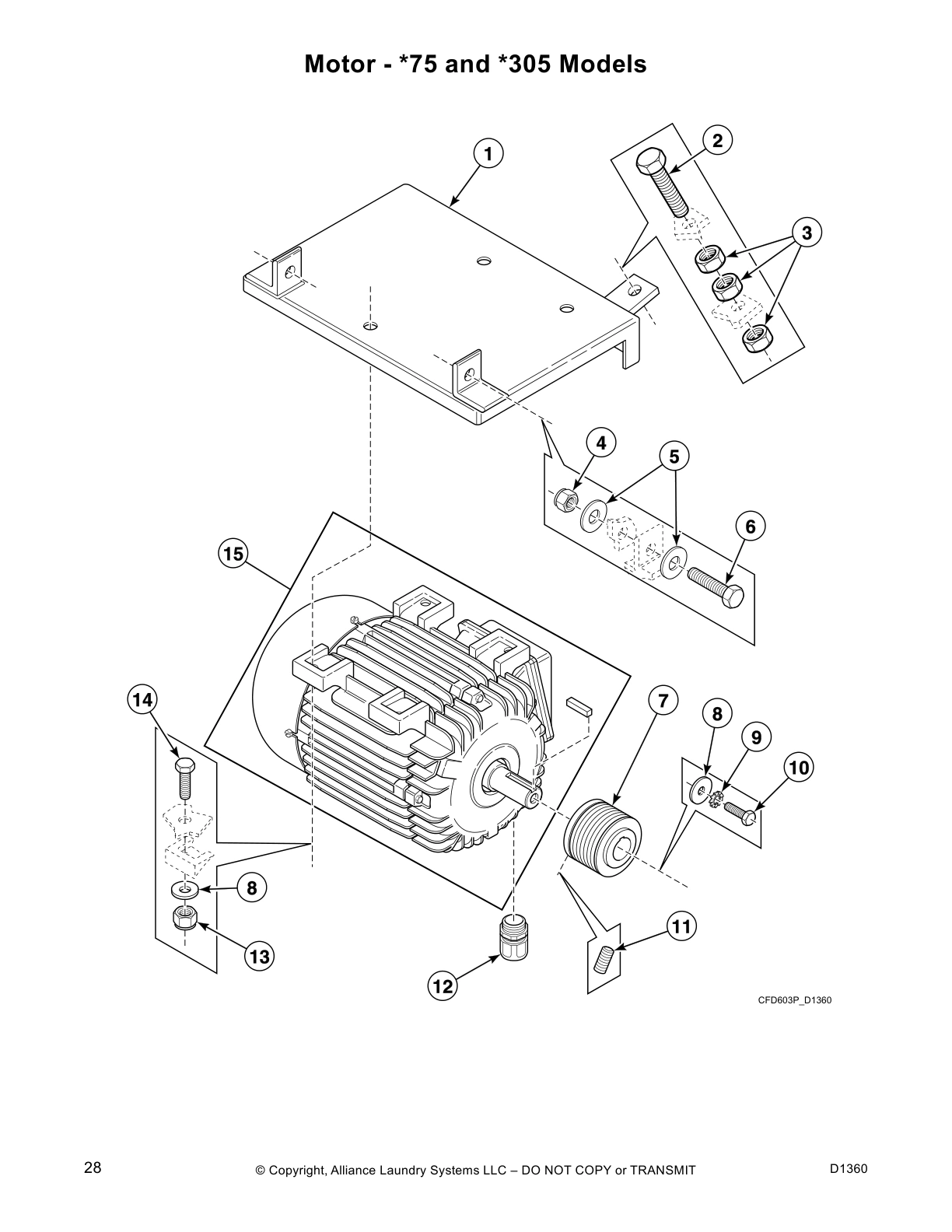 Motor - *75 and *305 Models

1
2
3
4
5
6
15
14
7
8
9
10
8
13
12
11

CFD603P_D1360

28 © Copyright, Alliance Laundry Systems LLC – DO NOT COPY or TRANSMIT D1360