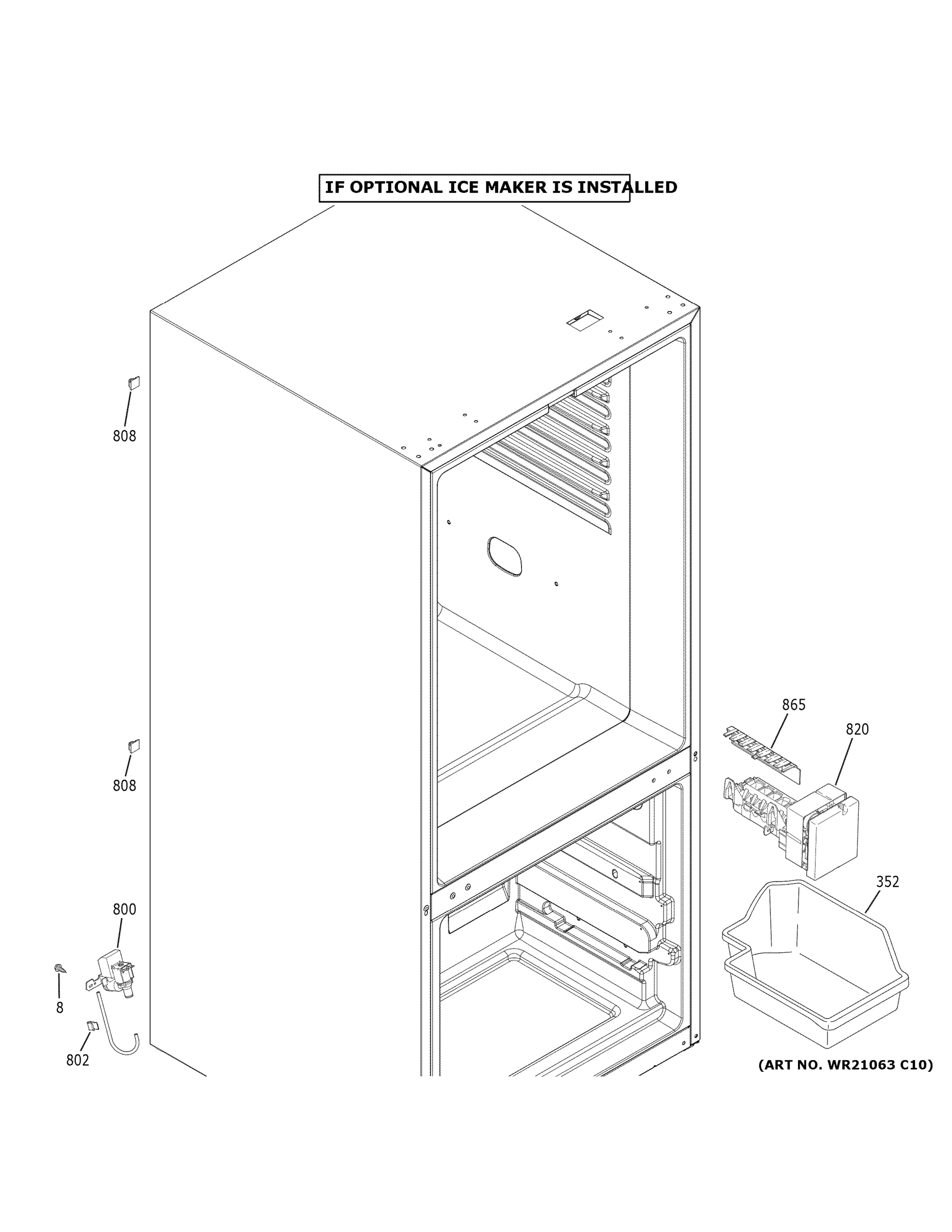 IF OPTIONAL ICE MAKER IS INSTALLED

808

808

865

820

352

800

8

802

(ART NO. WR21063 C10)