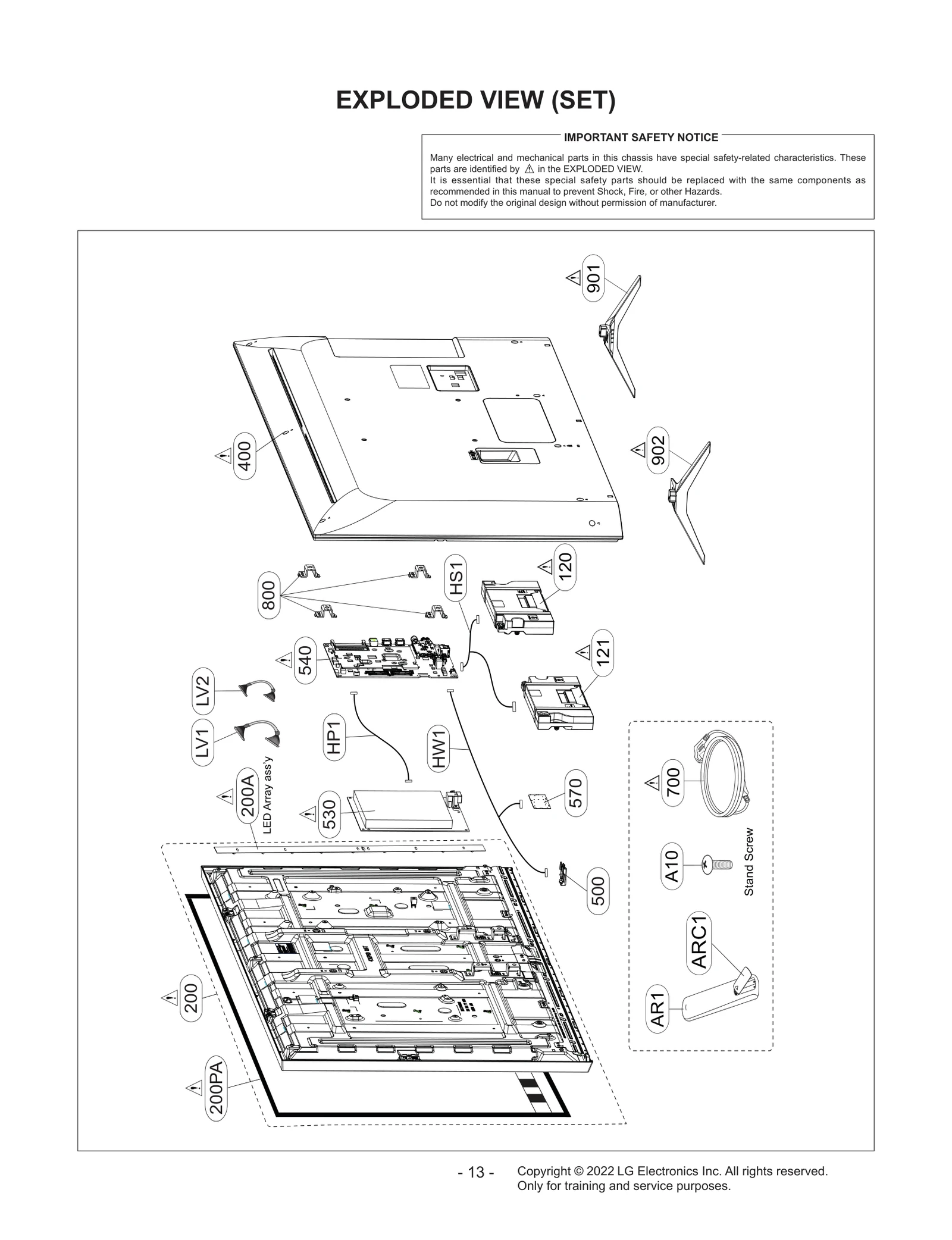 EXPLODED VIEW (SET)

IMPORTANT SAFETY NOTICE

Many electrical and mechanical parts in this chassis have special safety-related characteristics. These parts are identified by ⚠ in the EXPLODED VIEW.
It is essential that these special safety parts should be replaced with the same components as recommended in this manual to prevent Shock, Fire, or other Hazards.
Do not modify the original design without permission of manufacturer.

901
400
902
800
HS1
120
540
121
LV2
LV1
HP1
HW1
200A
LED Array ass'y
530
570
700
A10
Stand Screw
500
ARC1
AR1
200
200PA

- 13 -
Copyright © 2022 LG Electronics Inc. All rights reserved.
Only for training and service purposes.