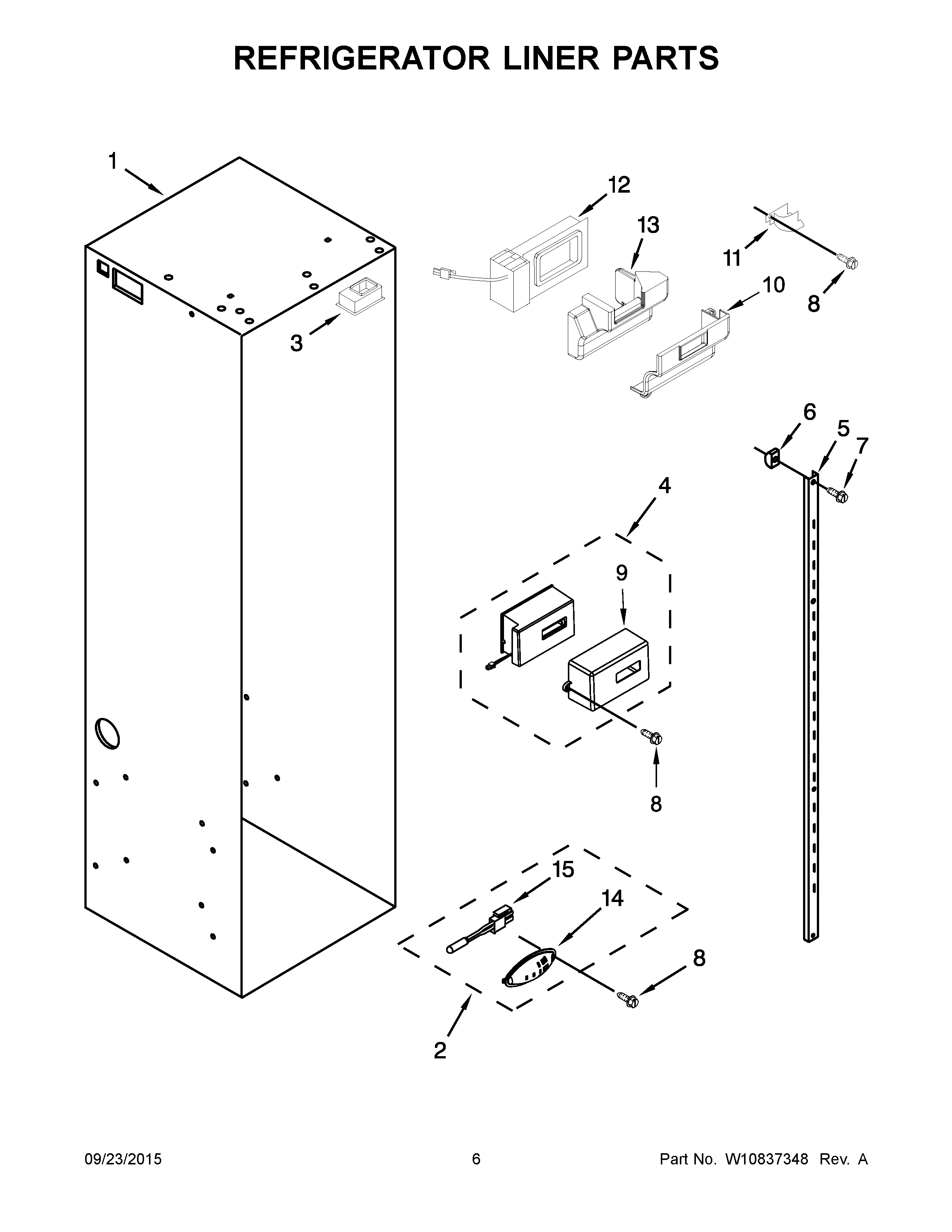 REFRIGERATOR LINER PARTS

1
12
13
11
8
10
3
6
5
7
4
9
8
15
14
8
2

09/23/2015 6 Part No. W10837348 Rev. A