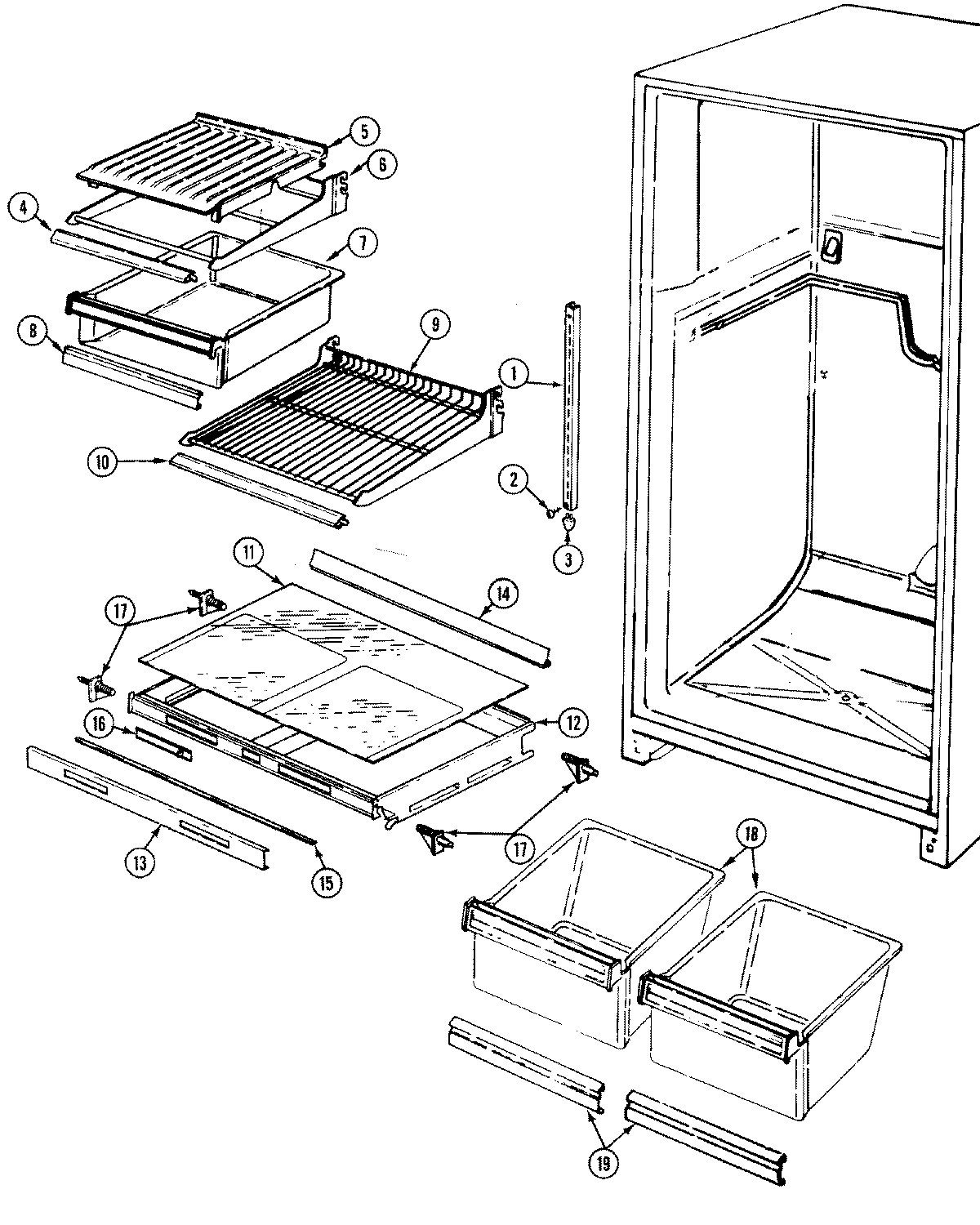 5
6
4
7
8
9
1
10
2
3
11
14
17
16
12
13
15
17
18
19