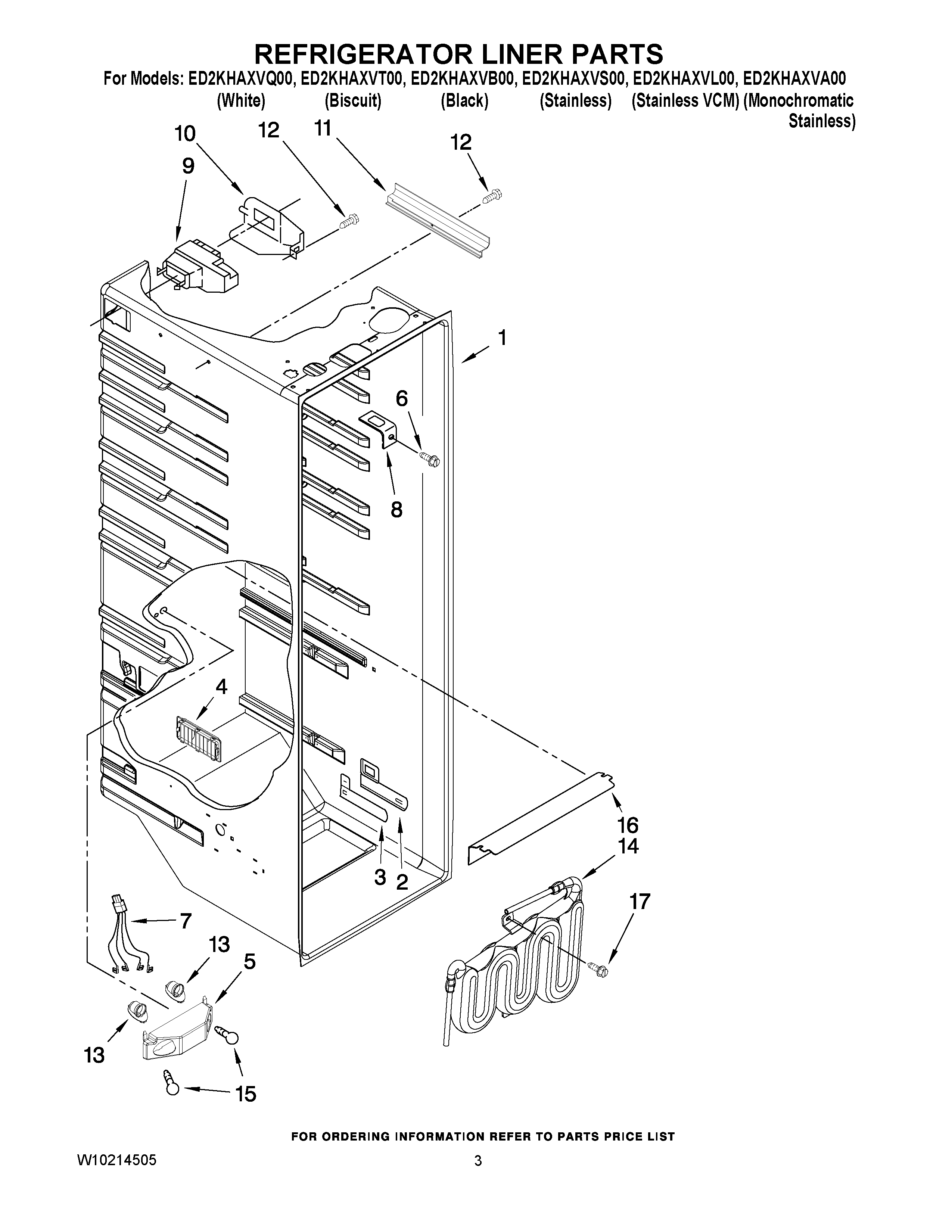 REFRIGERATOR LINER PARTS

For Models: ED2KHAXVQ00, ED2KHAXVT00, ED2KHAXVB00, ED2KHAXVS00, ED2KHAXVL00, ED2KHAXVA00
(White) (Biscuit) (Black) (Stainless) (Stainless VCM) (Monochromatic Stainless)

10
12
11
12
9
1
6
8
4
16
14
3
2
17
7
13
5
13
15

FOR ORDERING INFORMATION REFER TO PARTS PRICE LIST

W10214505

3