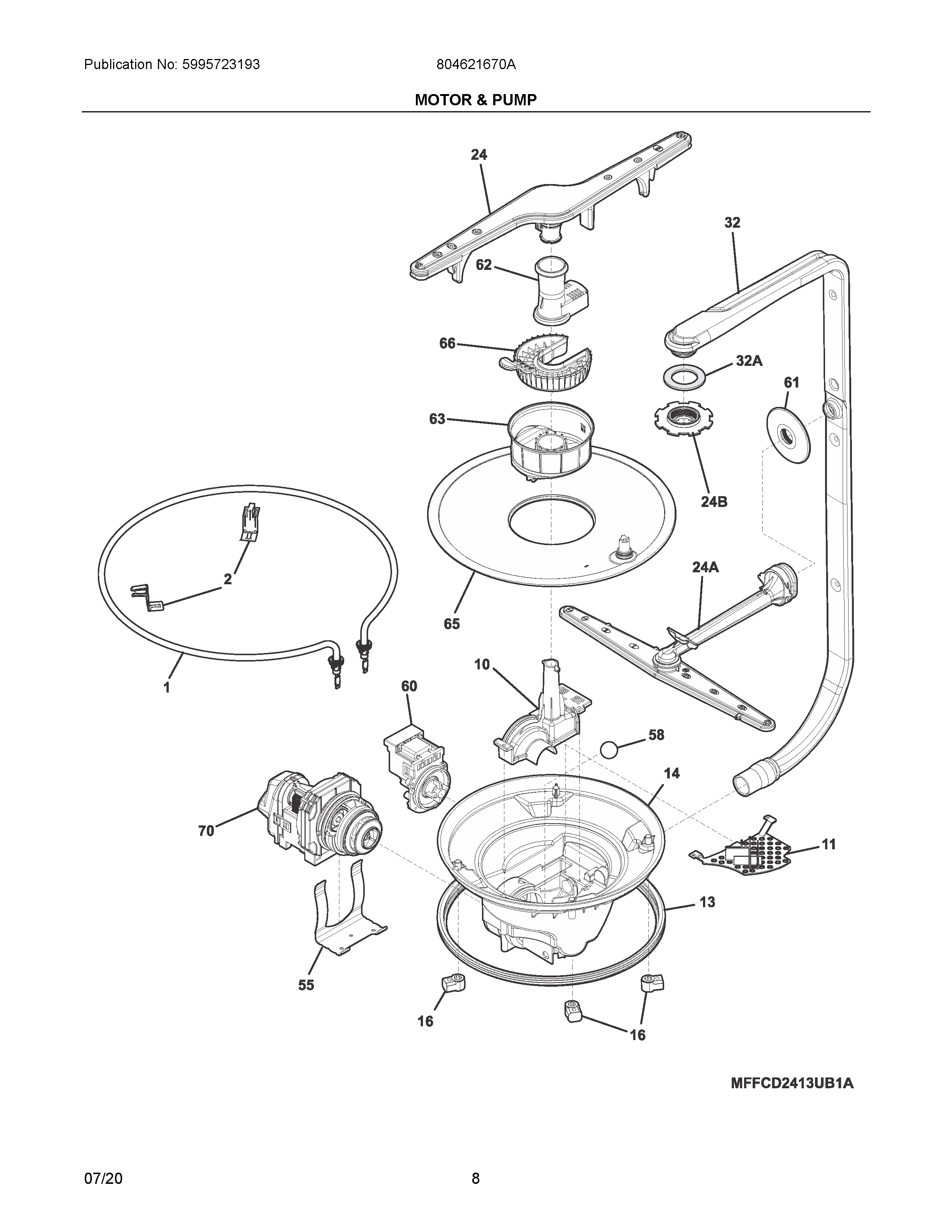 Publication No: 5995723193

804621670A

MOTOR & PUMP

24

32

62

66

32A

61

63

24B

2

24A

65

1

10

60

58

14

70

11

13

55

16

16

MFFCD2413UB1A

07/20

8