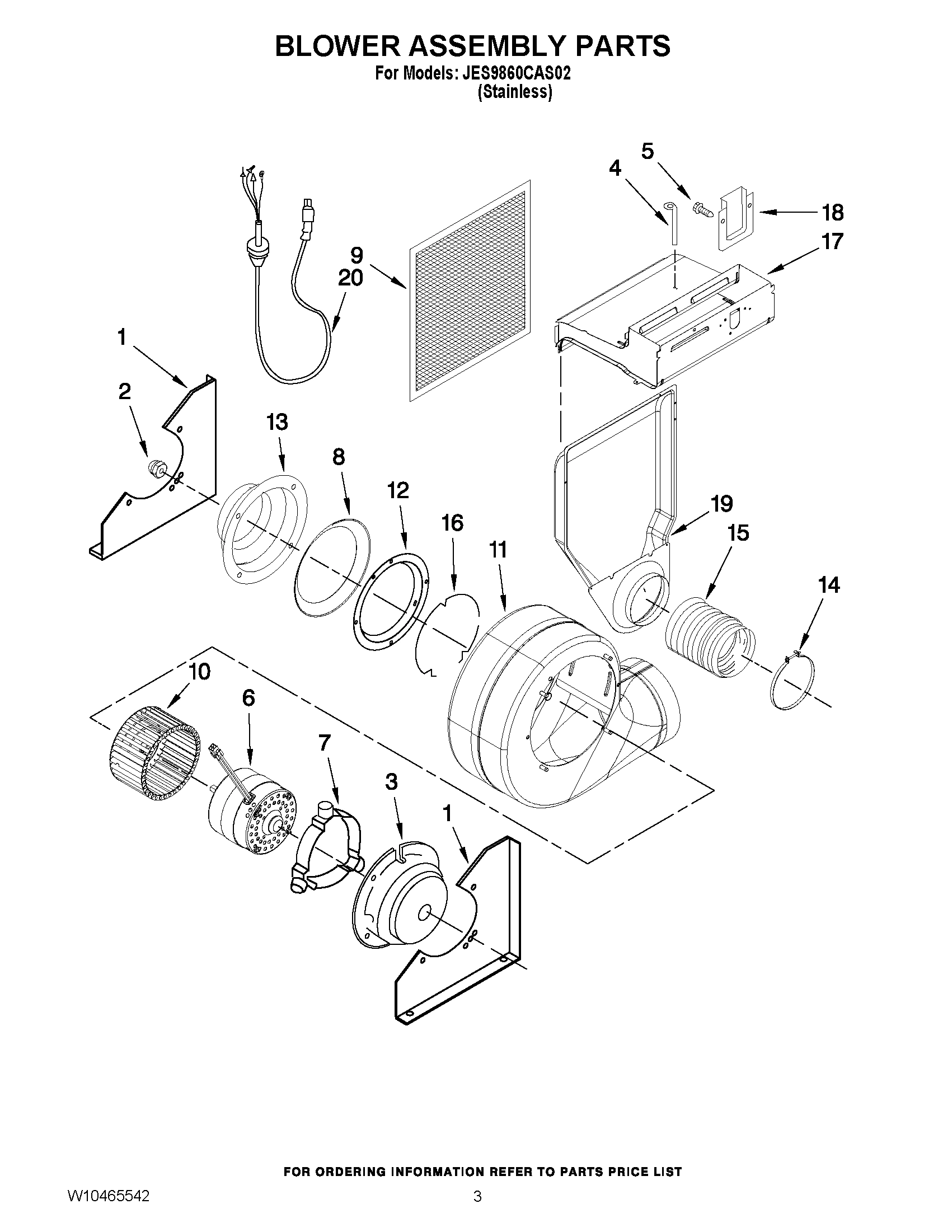 BLOWER ASSEMBLY PARTS

For Models: JES9860CAS02
(Stainless)

5
4
18
17
9
20
1
2
13
8
12
16
11
19
15
14
10
6
7
3
1

FOR ORDERING INFORMATION REFER TO PARTS PRICE LIST

W10465542
3