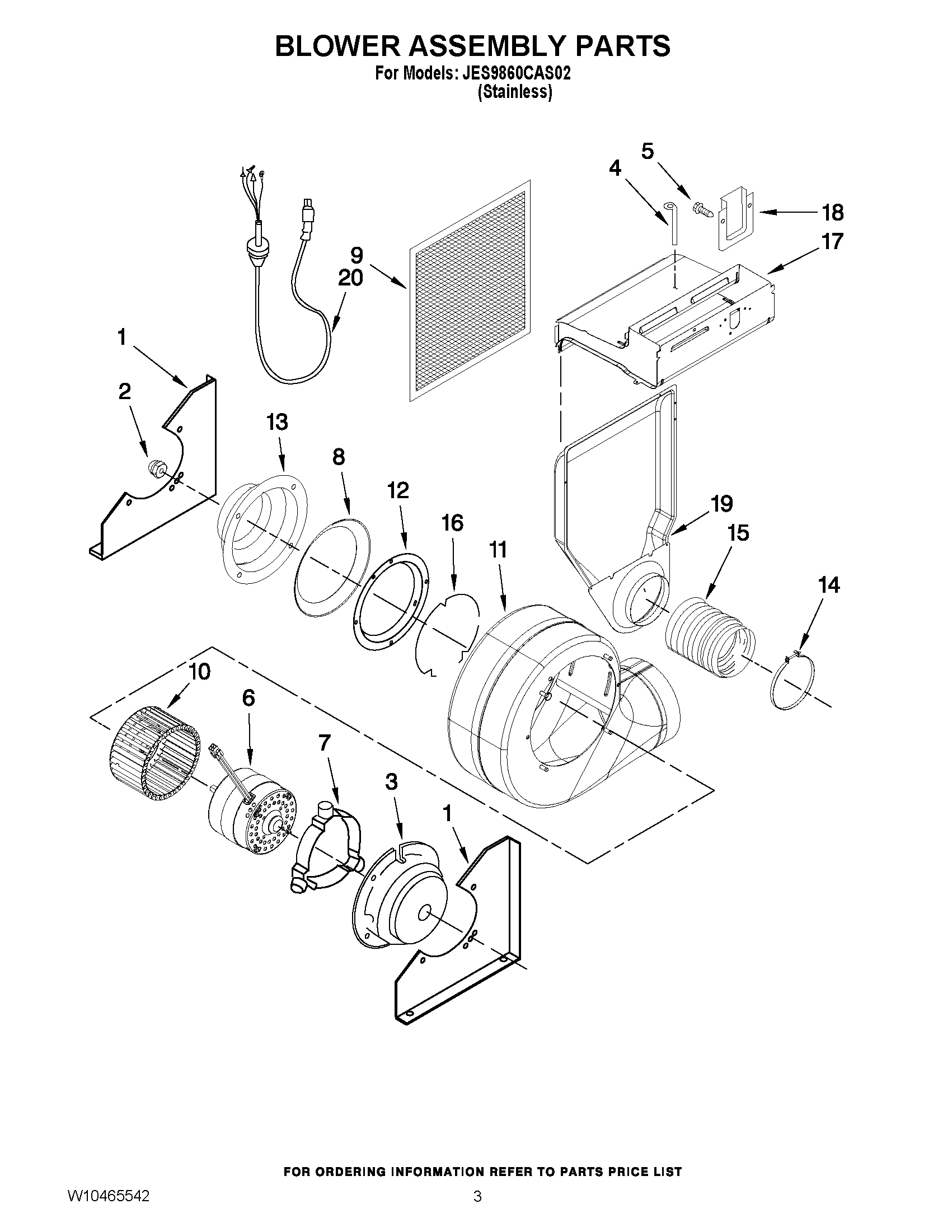 BLOWER ASSEMBLY PARTS
For Models: JES9860CAS02
(Stainless)

5
4
18
17
9
20
1
2
13
8
12
16
11
19
15
14
10
6
7
3
1

FOR ORDERING INFORMATION REFER TO PARTS PRICE LIST

W10465542
3