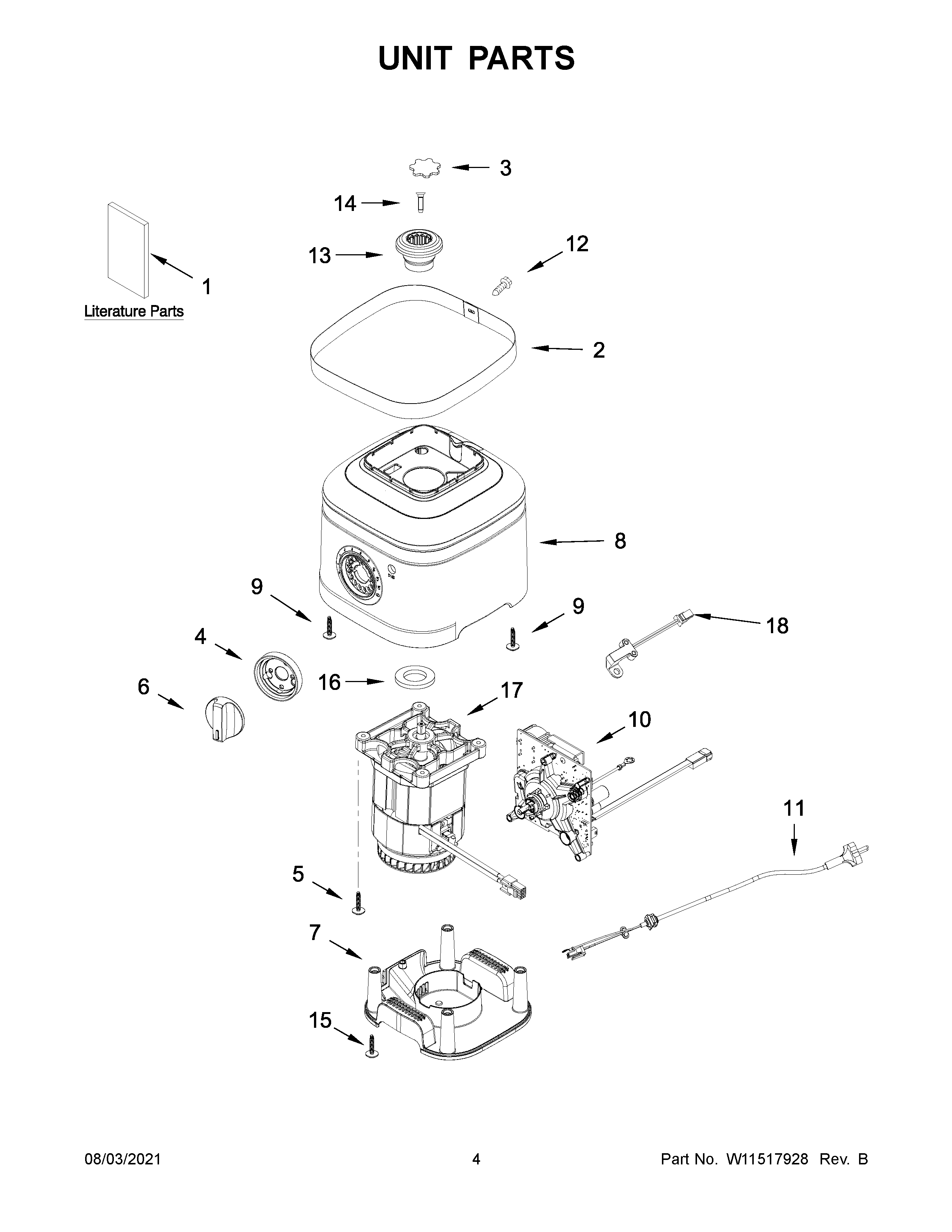 UNIT PARTS

3

14

13

12

1

Literature Parts

2

8

9

9

18

4

16

6

17

10

11

5

7

15

08/03/2021

4

Part No. W11517928 Rev. B