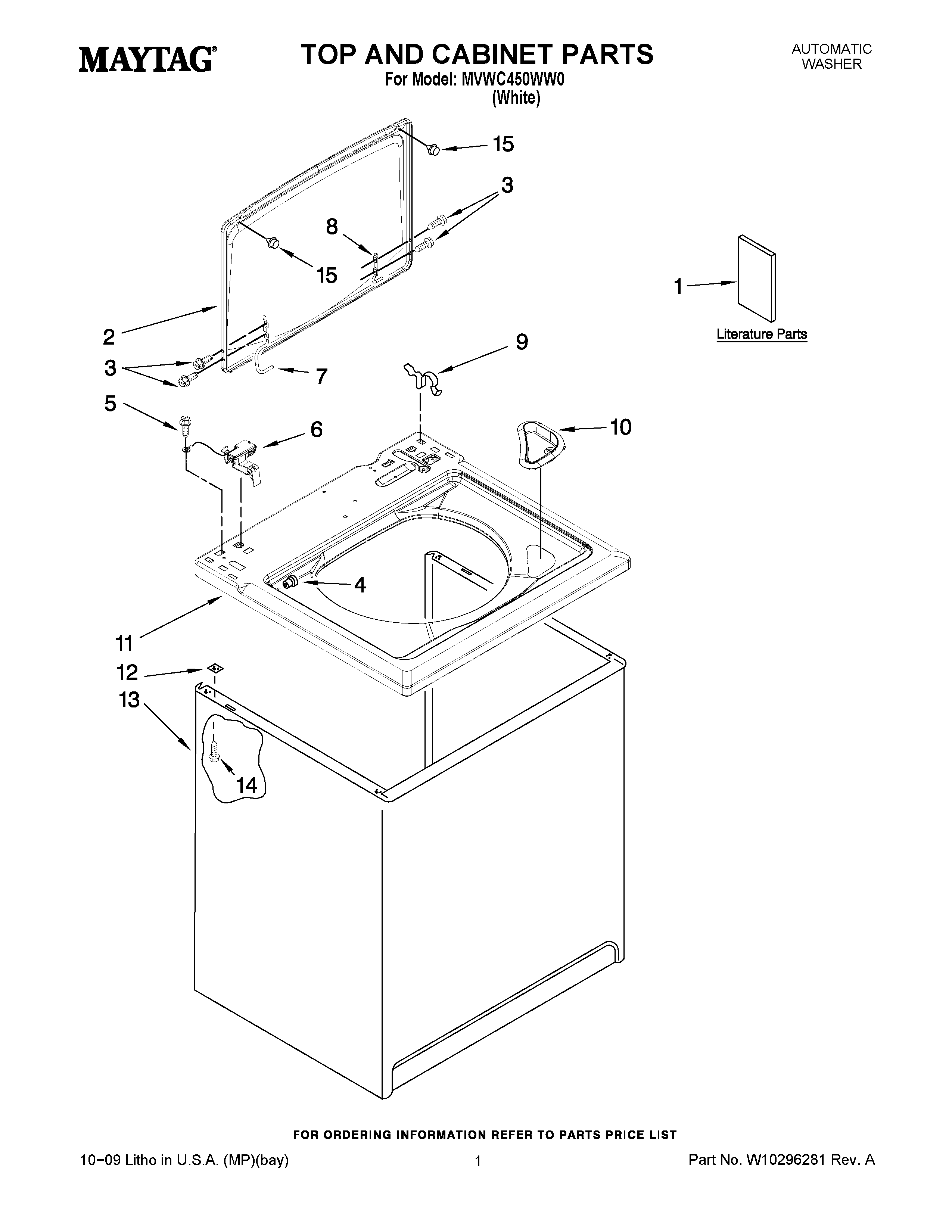 MAYTAG®

TOP AND CABINET PARTS
For Model: MVWC450WW0
(White)

AUTOMATIC
WASHER

15
3
8
15
1
Literature Parts
2
3
7
9
5
6
10
4
11
12
13
14

FOR ORDERING INFORMATION REFER TO PARTS PRICE LIST

10−09 Litho in U.S.A. (MP)(bay)

1

Part No. W10296281 Rev. A