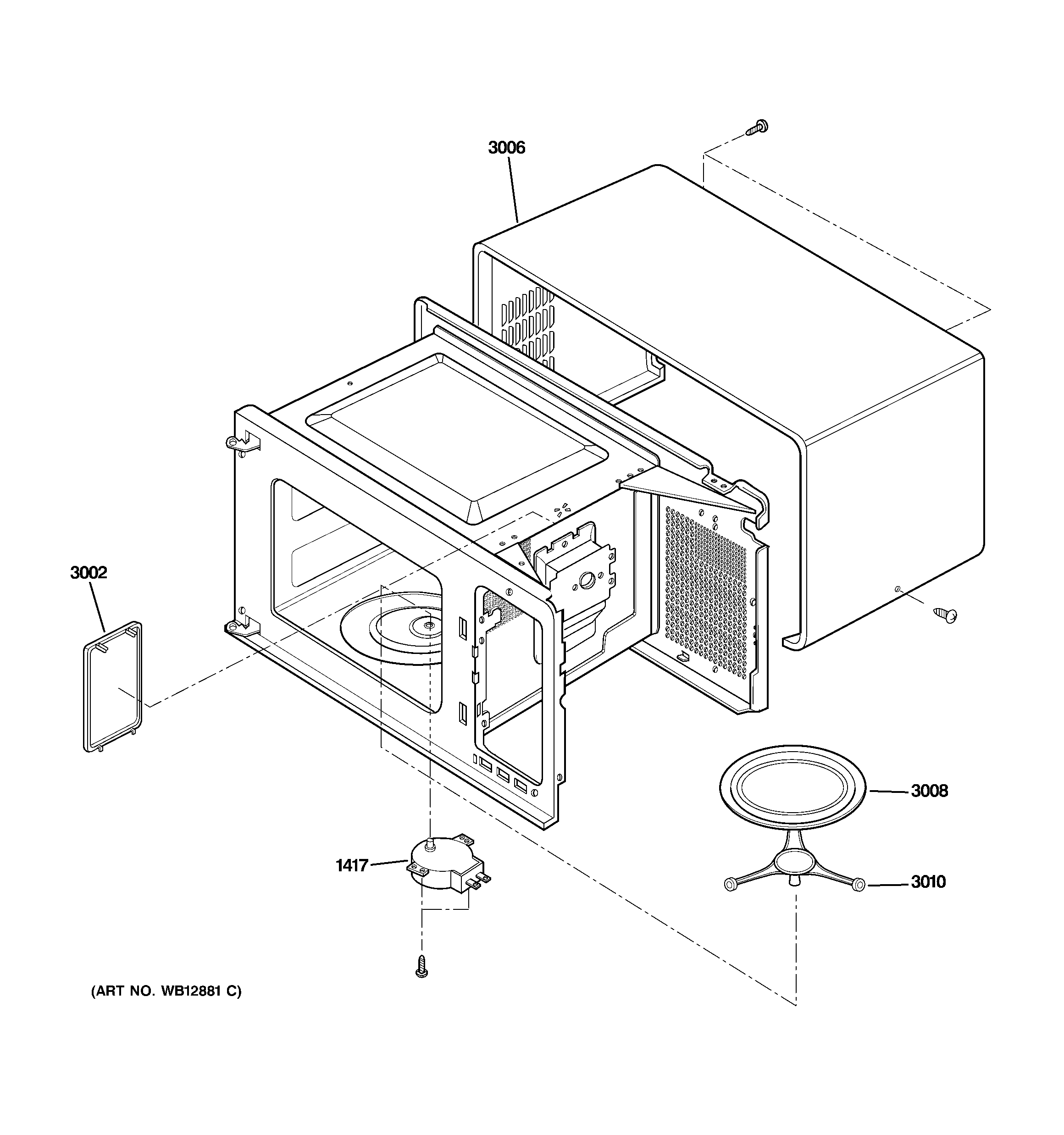 3006

3002

3008

1417

3010

(ART NO. WB12881 C)