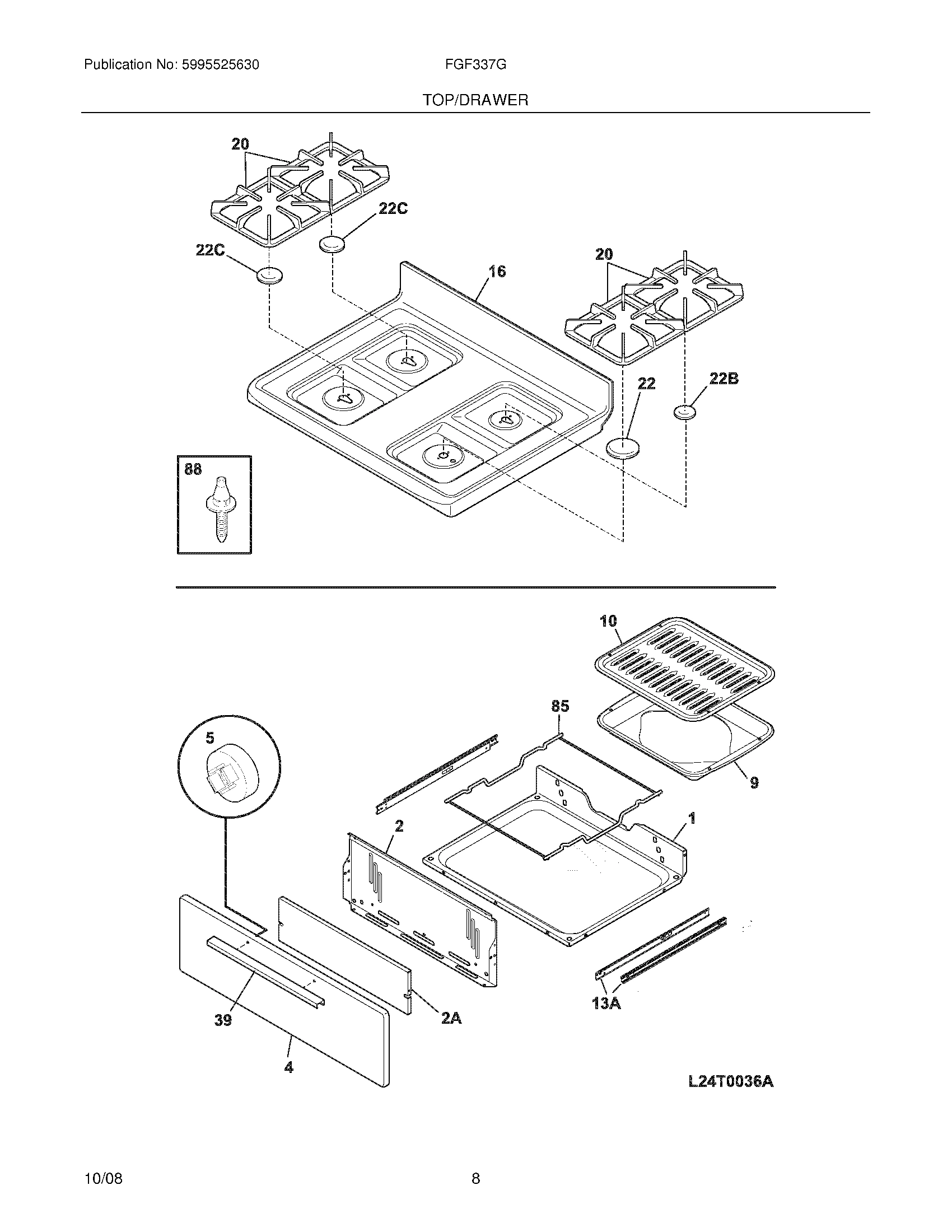 Publication No: 5995525630

FGF337G

TOP/DRAWER

20

22C

22C

16

20

22

22B

88

10

85

5

9

2

1

39

2A

13A

4

L24T0036A

10/08

8