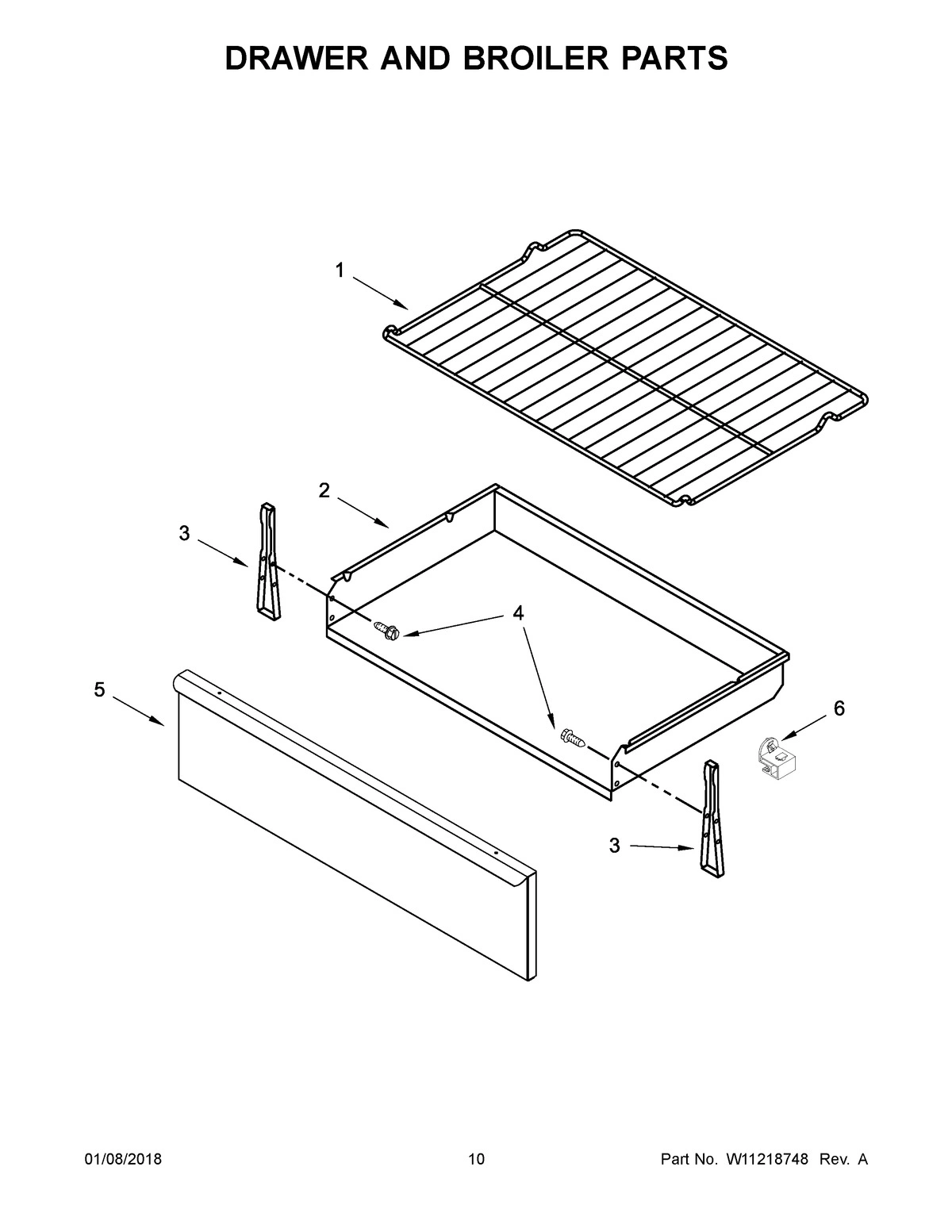 DRAWER AND BROILER PARTS

1

2

3

4

5

6

3

01/08/2018

10

Part No. W11218748 Rev. A