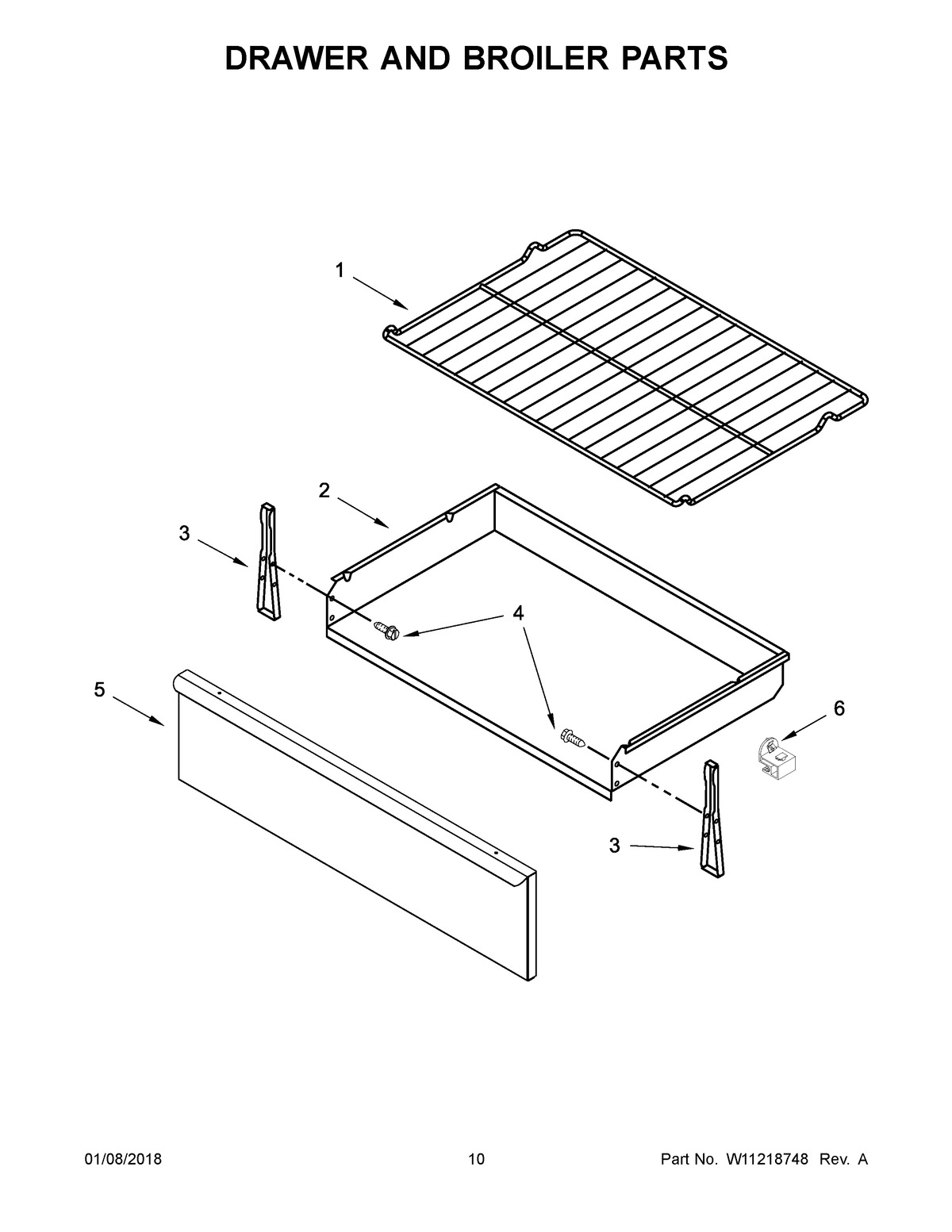 DRAWER AND BROILER PARTS

1

2

3

4

5

6

3

01/08/2018

10

Part No. W11218748 Rev. A