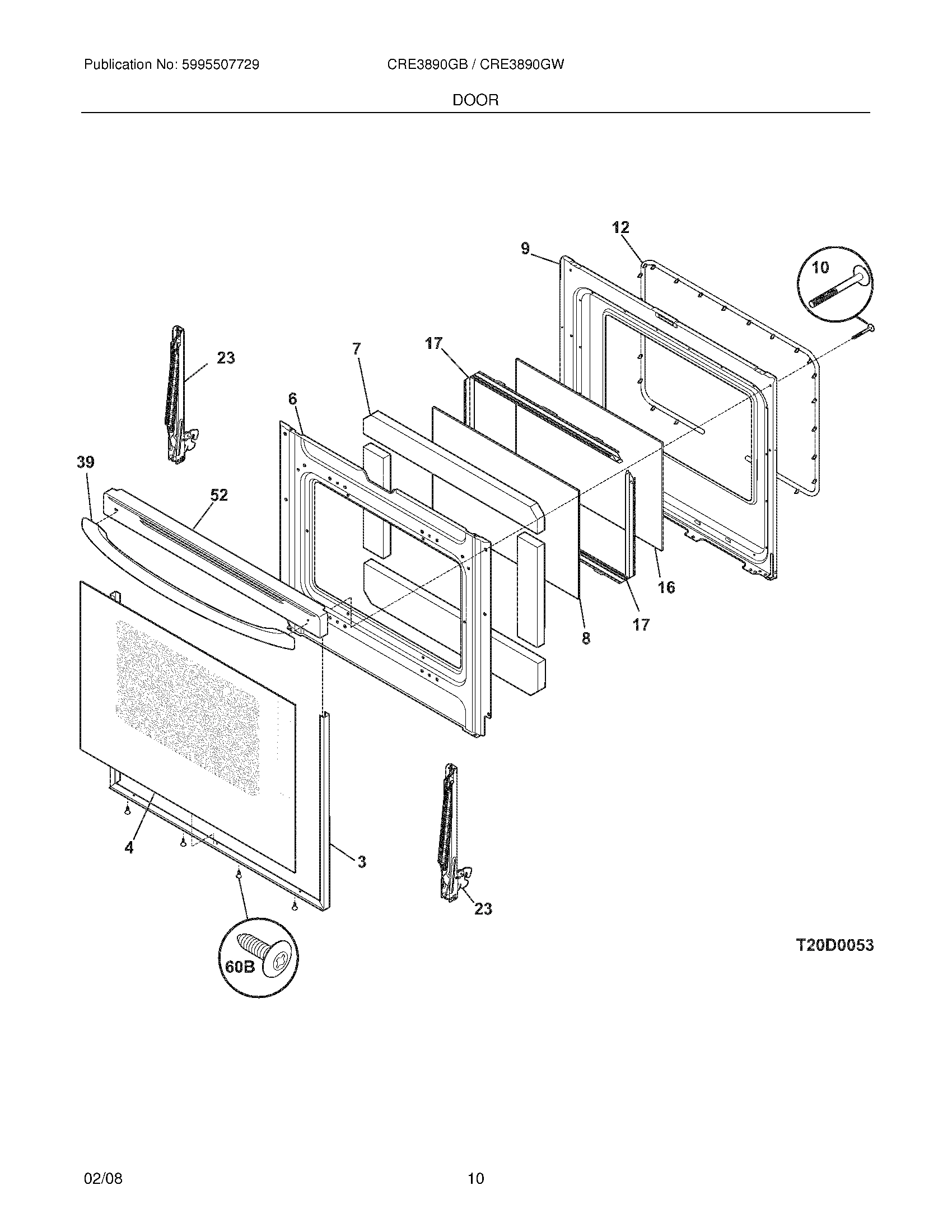 Publication No: 5995507729

CRE3890GB / CRE3890GW

DOOR

12
9
10
23
7
17
6
39
52
16
17
8
4
3
23
60B
T20D0053

02/08

10