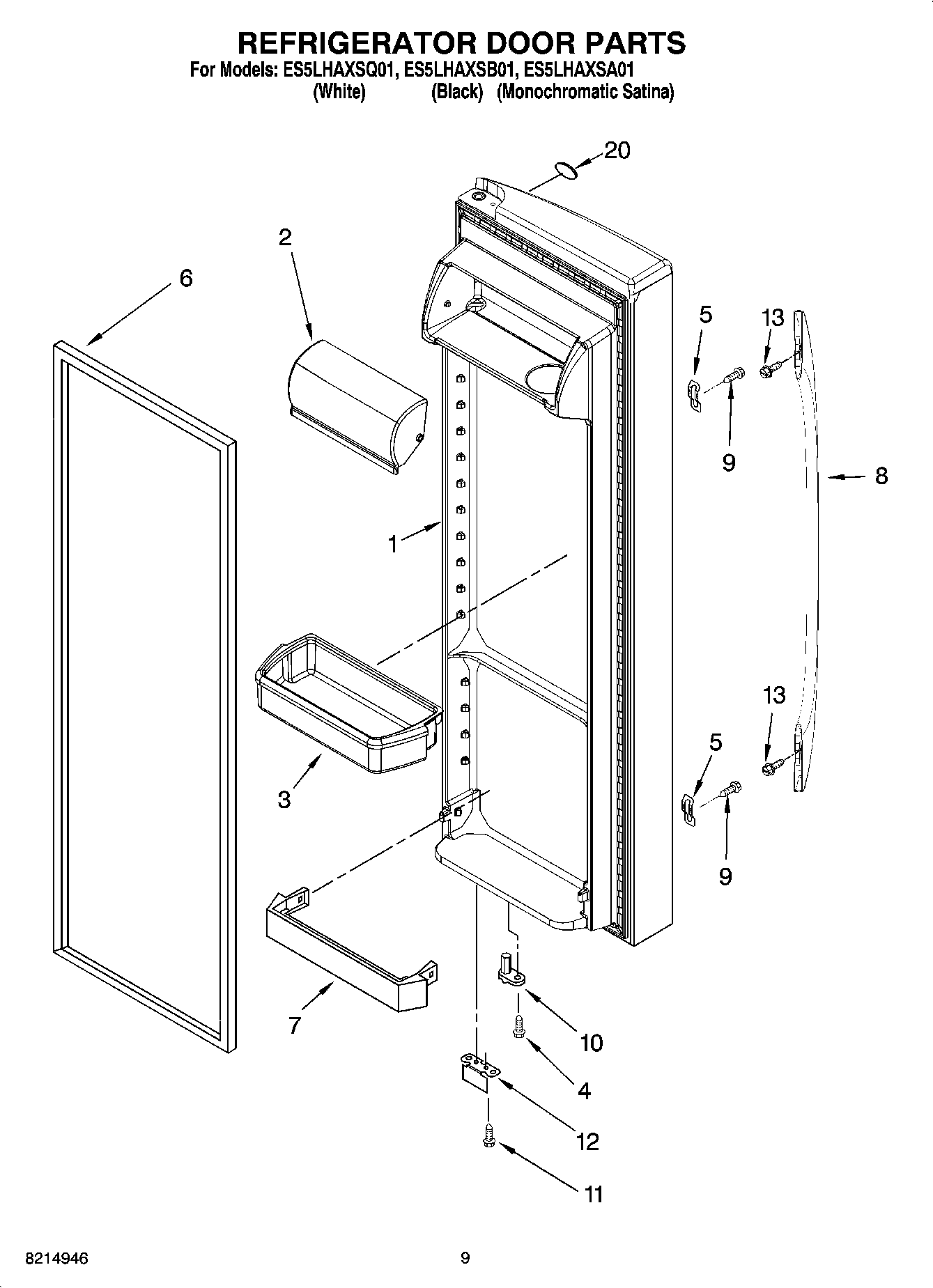 REFRIGERATOR DOOR PARTS

For Models: ES5LHAXSQ01, ES5LHAXSB01, ES5LHAXSA01
(White) (Black) (Monochromatic Satina)

20
2
6
5
13
9
8
1
13
5
3
9
7
10
4
12
11

8214946

9