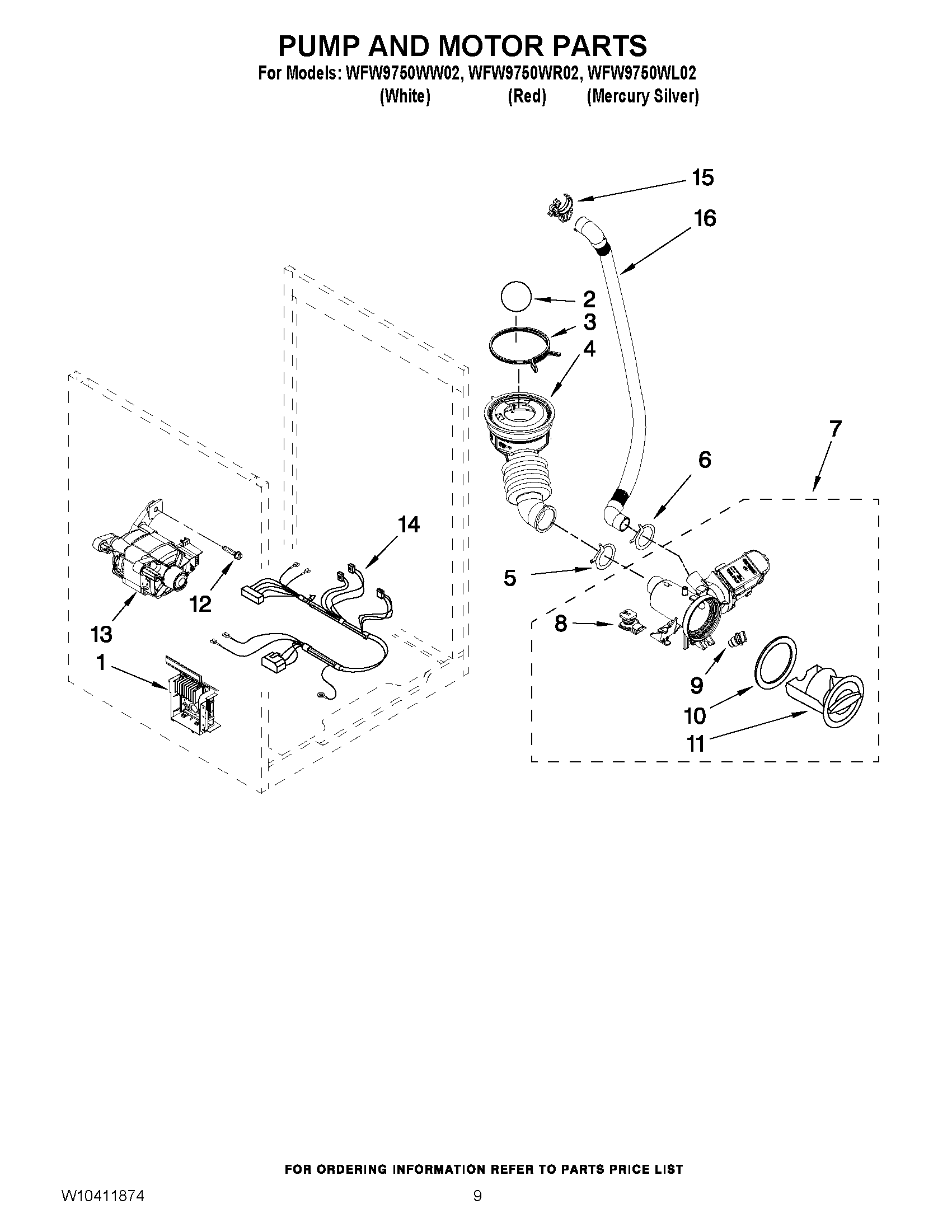 PUMP AND MOTOR PARTS

For Models: WFW9750WW02, WFW9750WR02, WFW9750WL02
(White) (Red) (Mercury Silver)

15
16
2
3
4
7
6
14
5
12
13
8
1
9
10
11

FOR ORDERING INFORMATION REFER TO PARTS PRICE LIST

W10411874

9