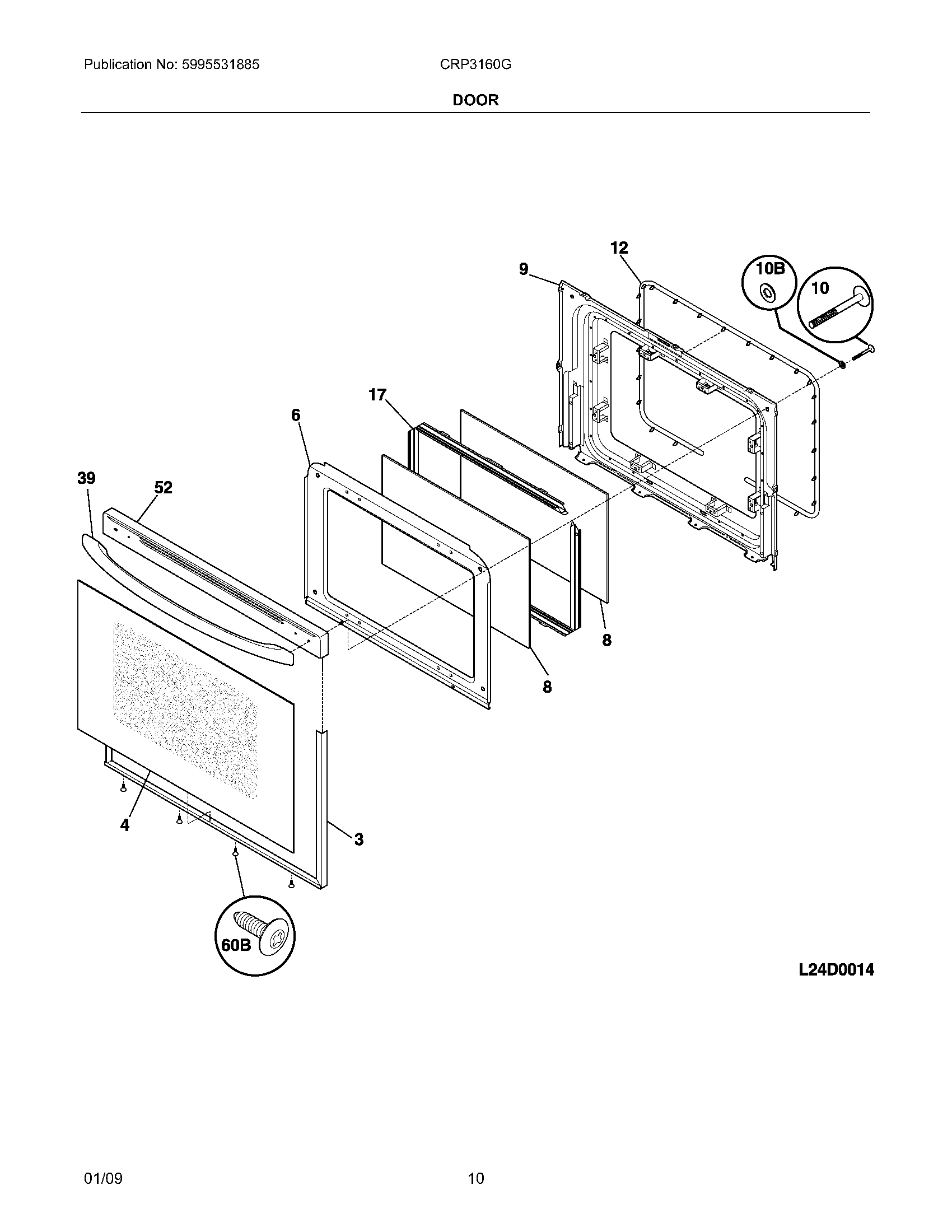 Publication No: 5995531885

CRP3160G

DOOR

12
9
10B
10
17
6
39
52
8
8
4
3
60B

L24D0014

01/09

10