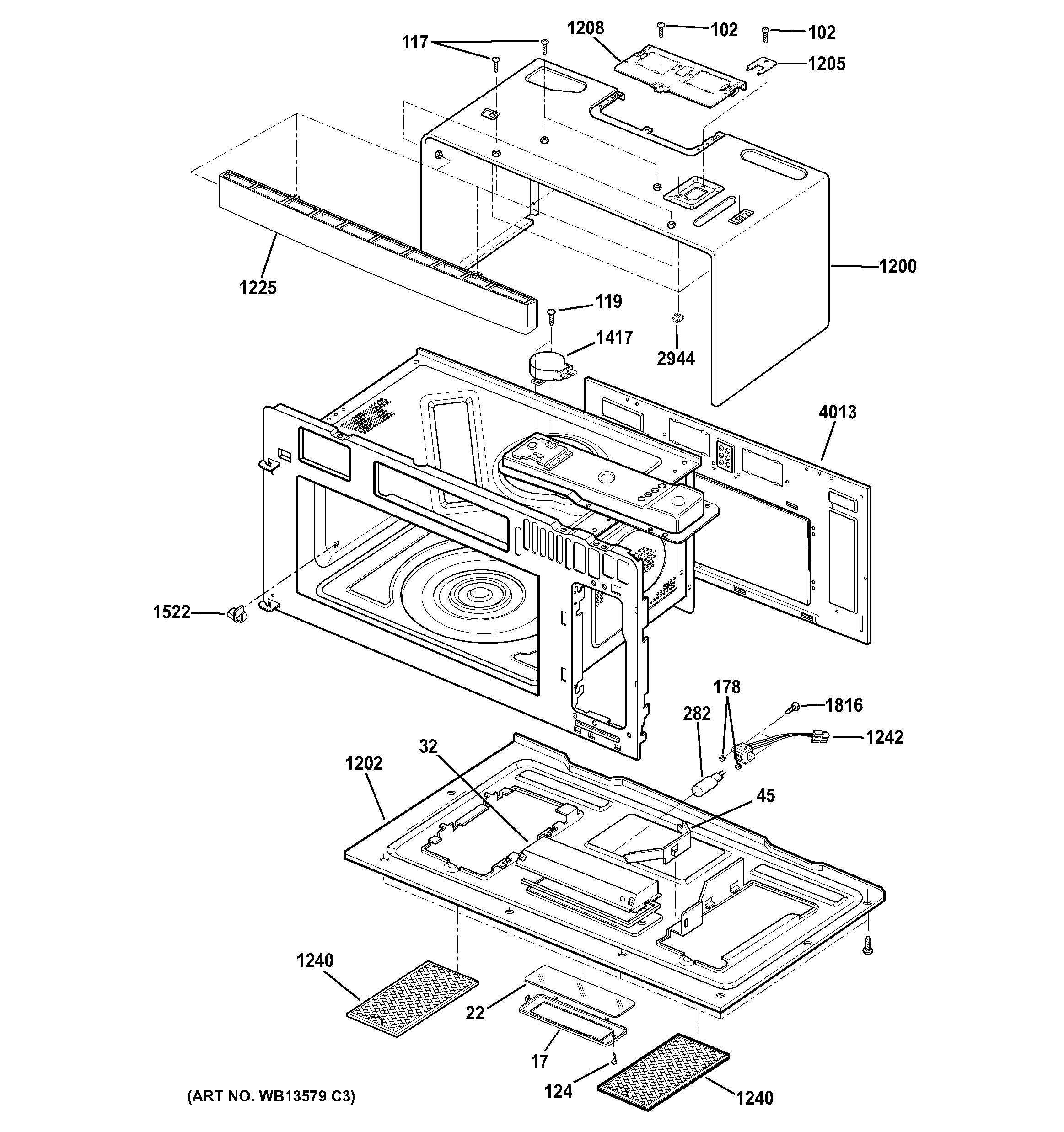 117
1208
102
102
1205
1200
1225
119
1417
2944
4013
1522
178
1816
282
1242
32
1202
45
1240
22
17
124
1240
(ART NO. WB13579 C3)