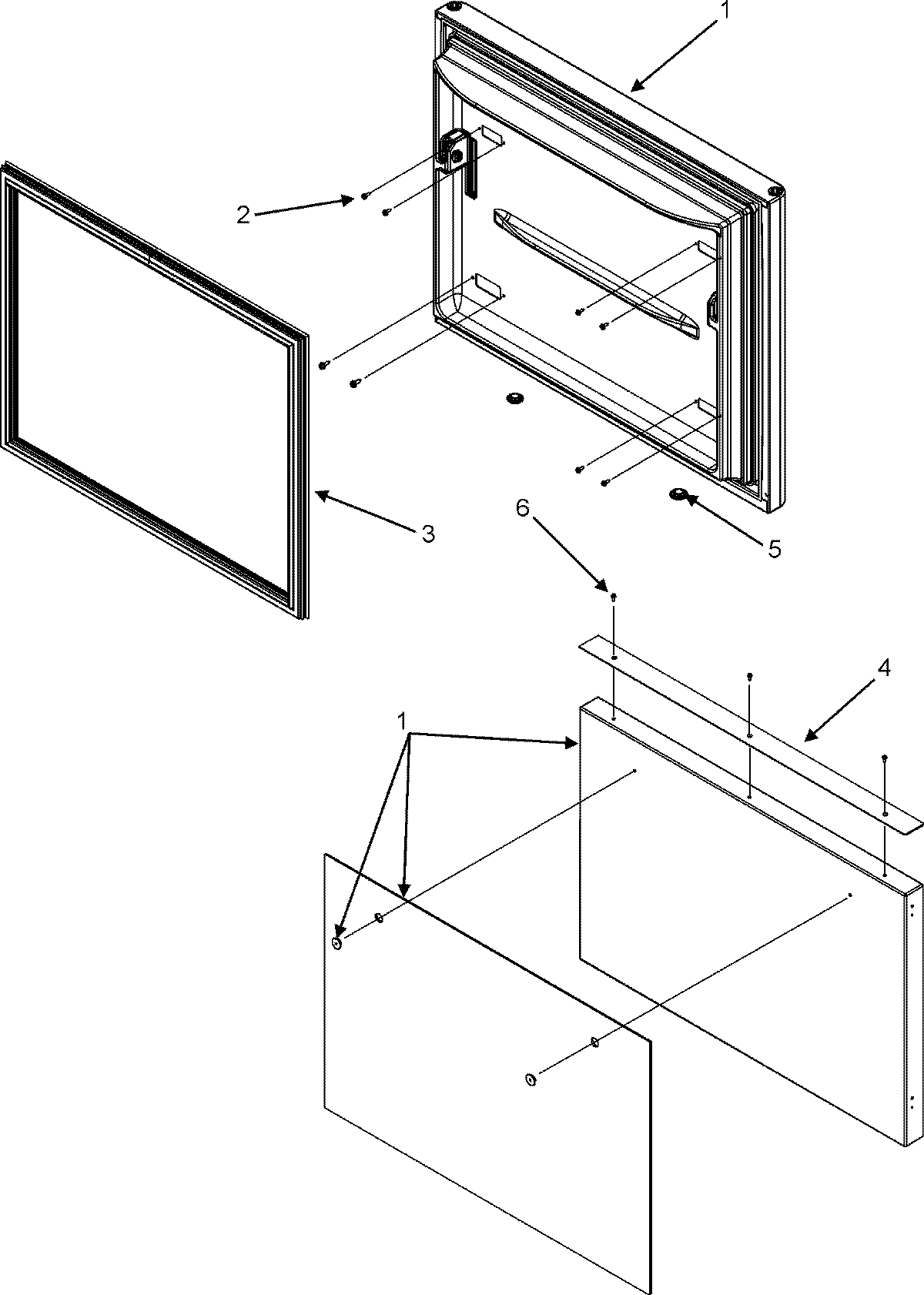 1
2
3
5
6
4
1