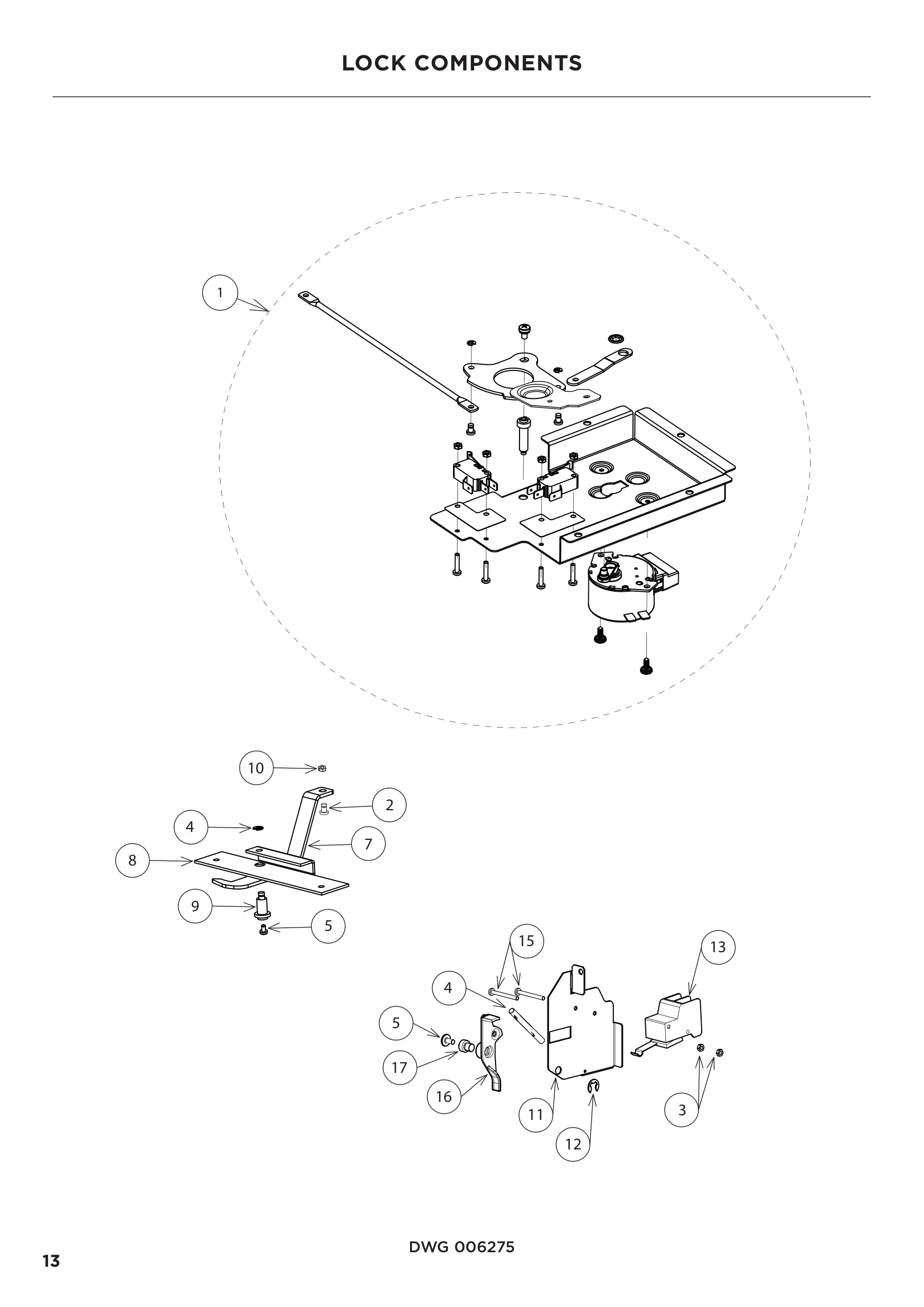 LOCK COMPONENTS

1

10

2

4

7

8

9

5

15

13

4

5

17

16

11

12

3

DWG 006275

13