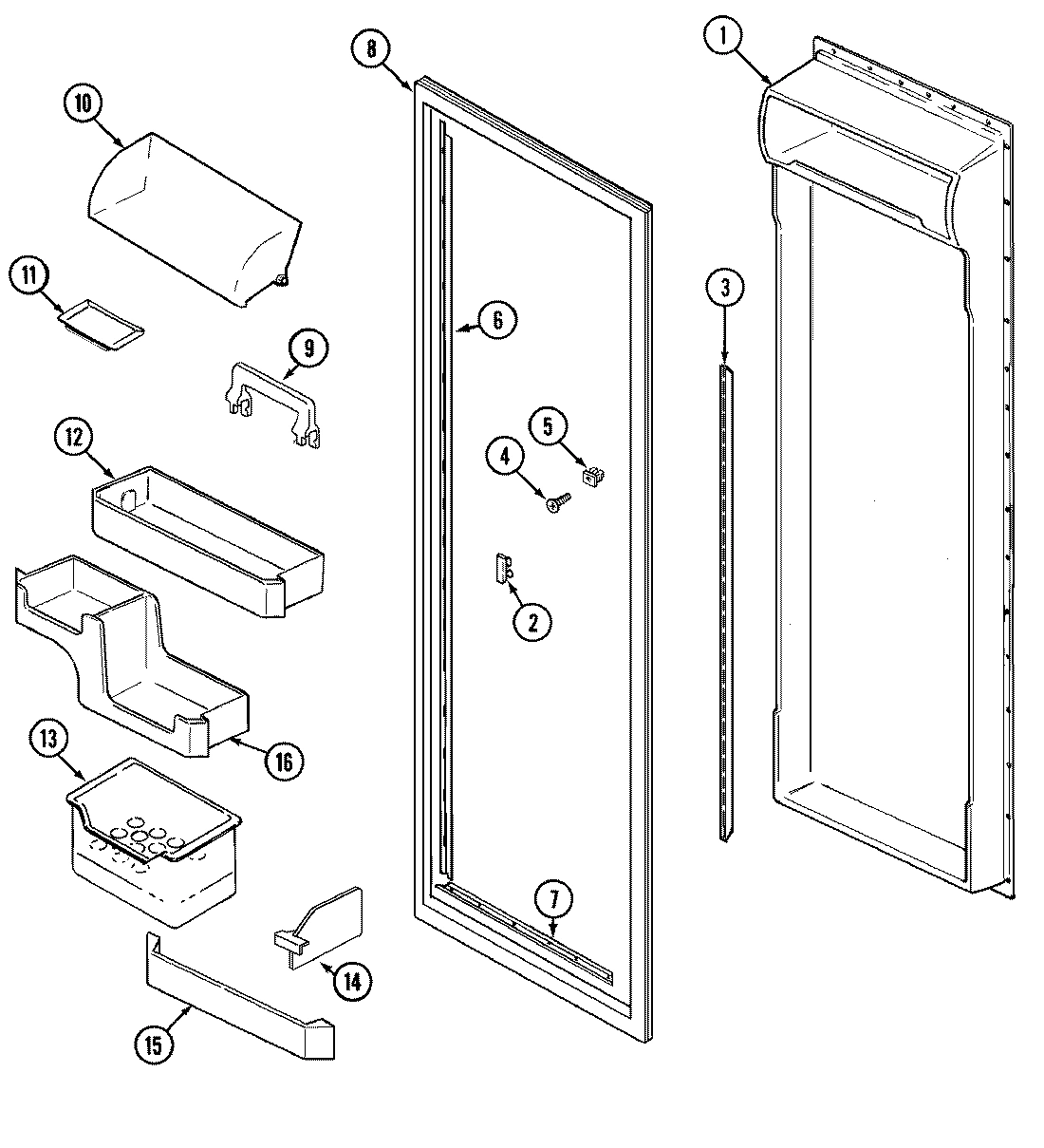 8
1
10
11
9
6
3
12
5
4
2
16
13
7
14
15