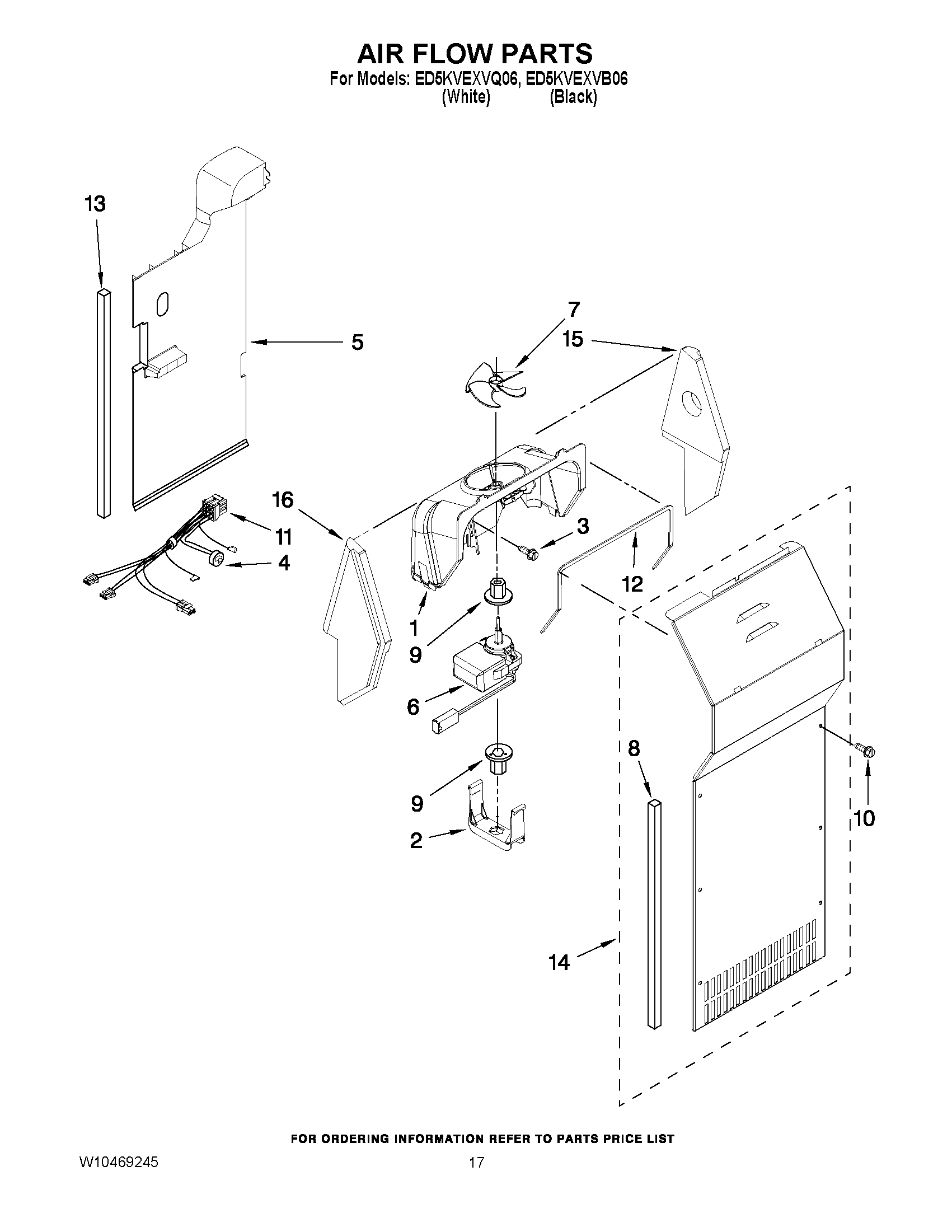 AIR FLOW PARTS
For Models: ED5KVEXVQ06, ED5KVEXVB06
(White) (Black)

13
5
7
15
16
11
4
3
12
1
9
6
9
2
8
10
14

FOR ORDERING INFORMATION REFER TO PARTS PRICE LIST

W10469245
17