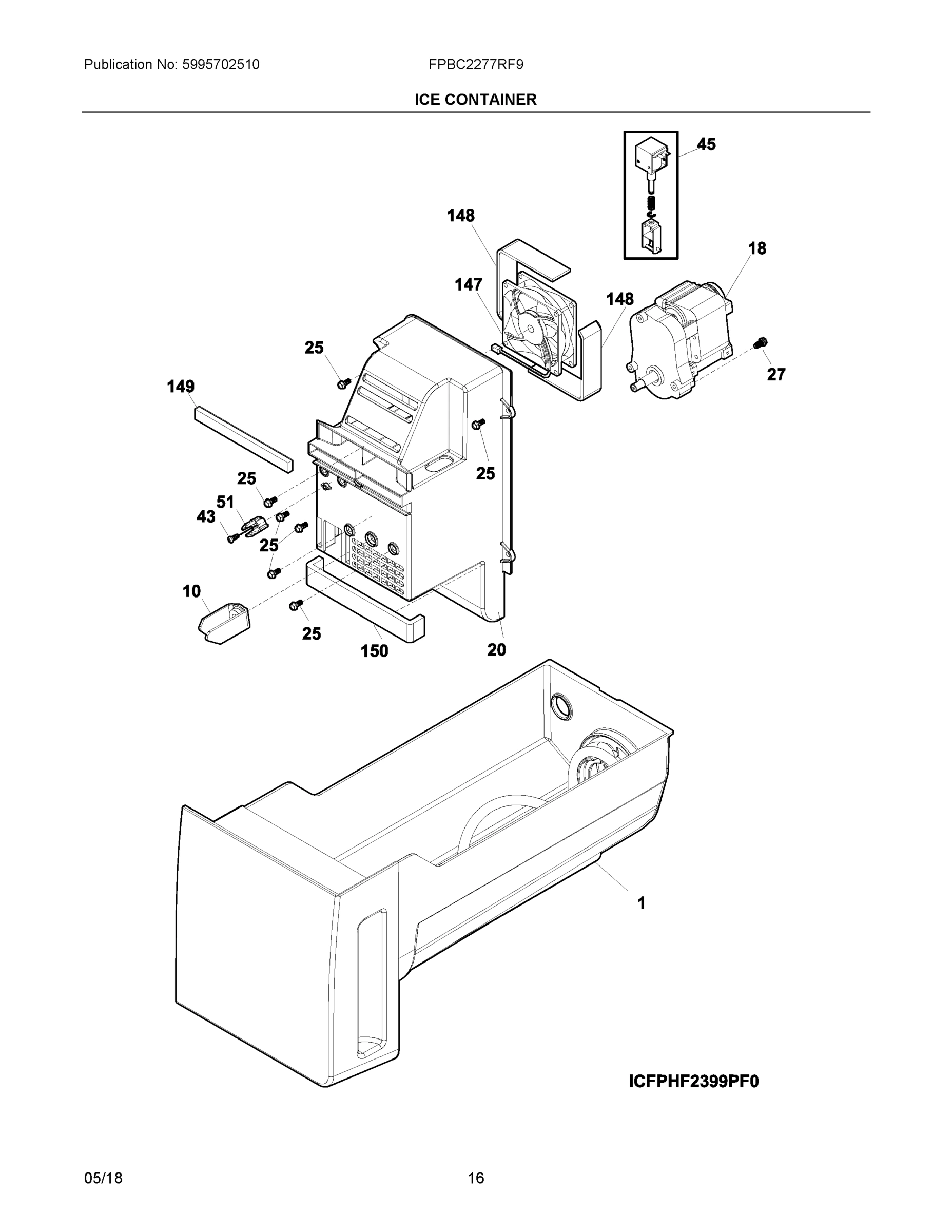 Publication No: 5995702510

FPBC2277RF9

ICE CONTAINER

45

148

18

147

148

25

27

149

25

25

51

43

25

10

25

150

20

1

ICFPHF2399PF0

05/18

16