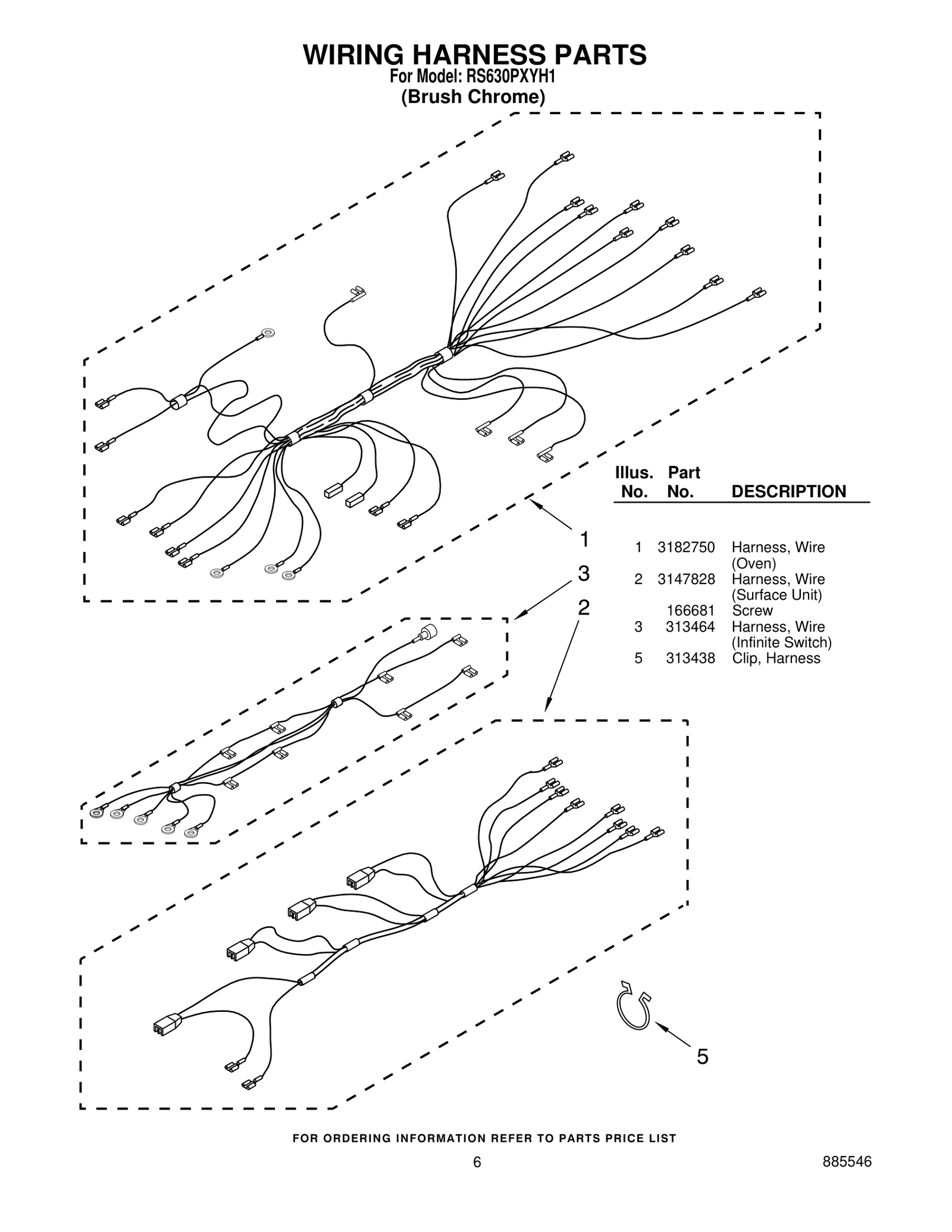 WIRING HARNESS PARTS
For Model: RS630PXYH1
(Brush Chrome)

1
3
2
5

| Illus. No. | Part No. | DESCRIPTION |
|---|---|---|
| 1 | 3182750 | Harness, Wire (Oven) |
| 2 | 3147828 | Harness, Wire (Surface Unit) |
| | 166681 | Screw |
| 3 | 313464 | Harness, Wire (Infinite Switch) |
| 5 | 313438 | Clip, Harness |

FOR ORDERING INFORMATION REFER TO PARTS PRICE LIST

6

885546