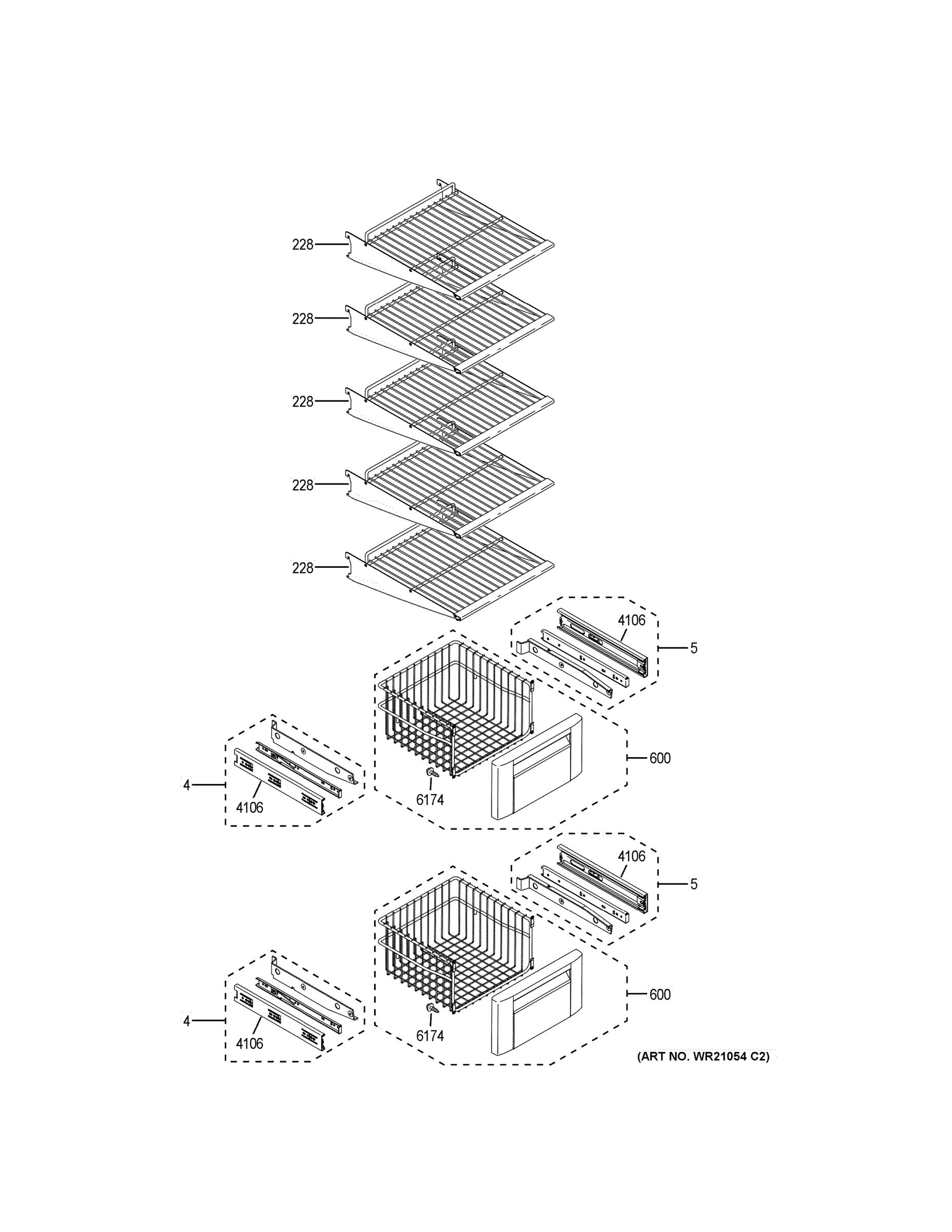 228
228
228
228
228
4106
5
600
4
4106
6174
4106
5
600
4
4106
6174
(ART NO. WR21054 C2)