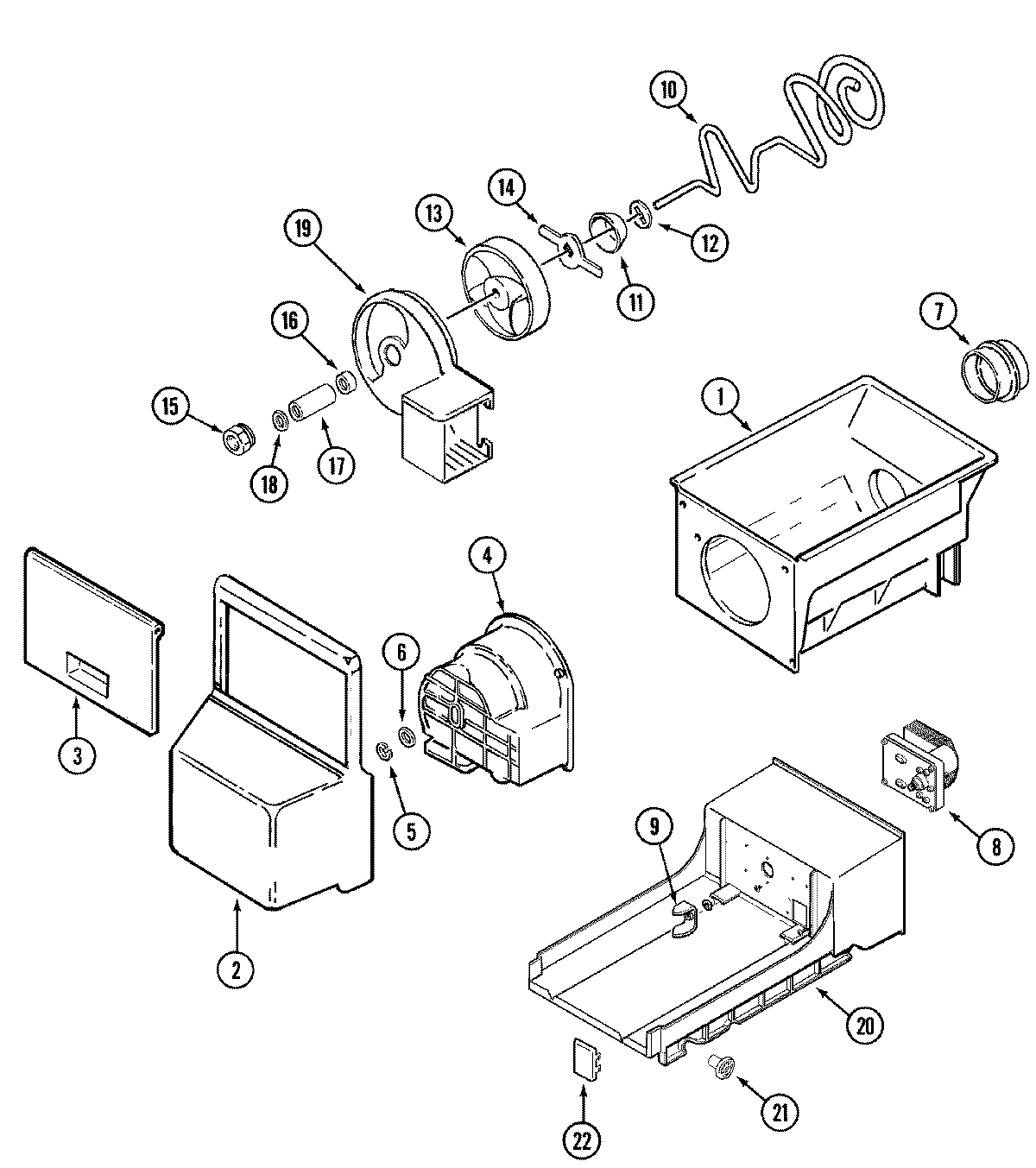 10
14
13
12
19
11
7
16
1
15
18
17
4
6
3
5
9
8
2
20
21
22