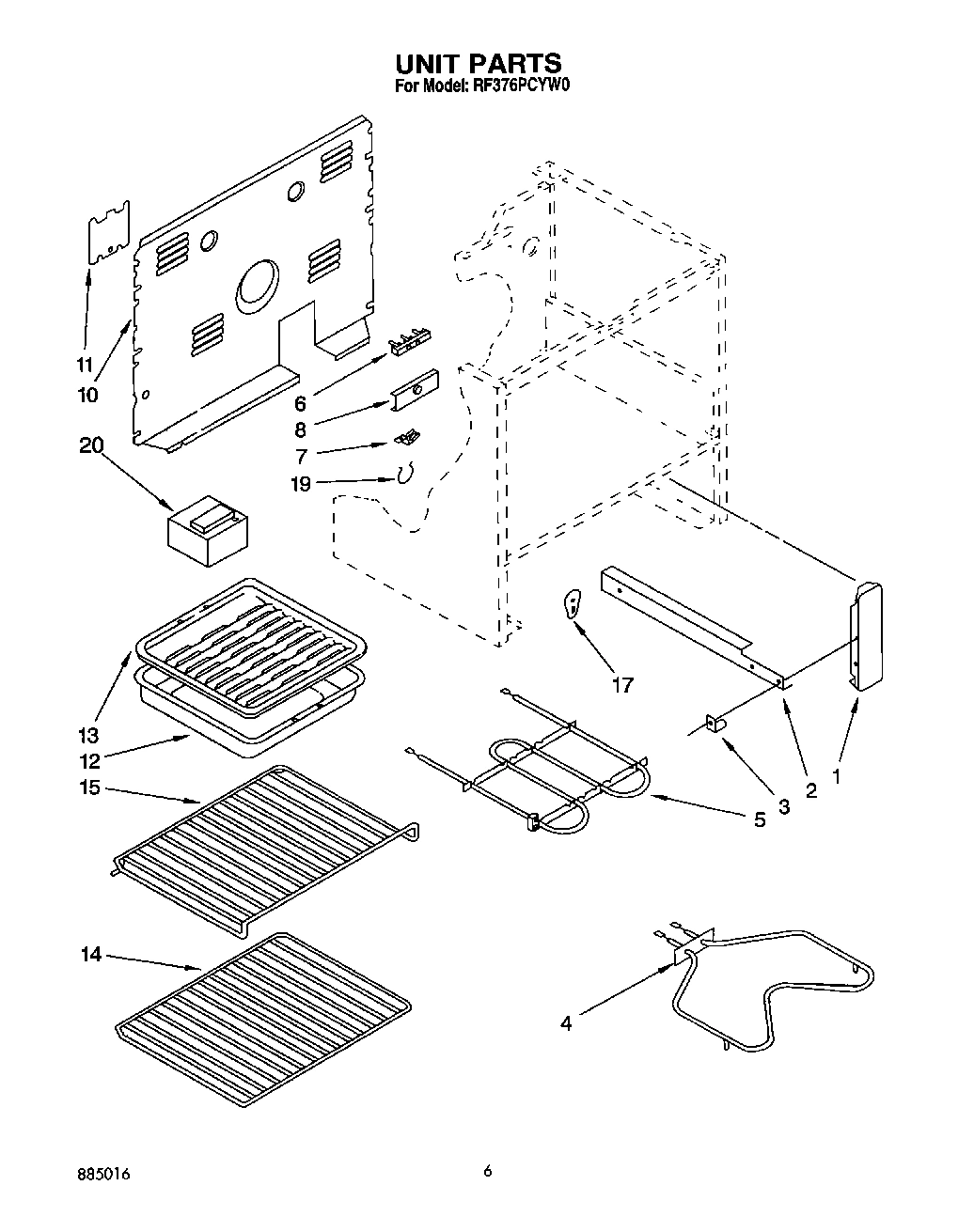 UNIT PARTS
For Model: RF376PCYW0

11
10
6
8
7
19
20
17
13
12
15
5
3
2
1
14
4

885016

6