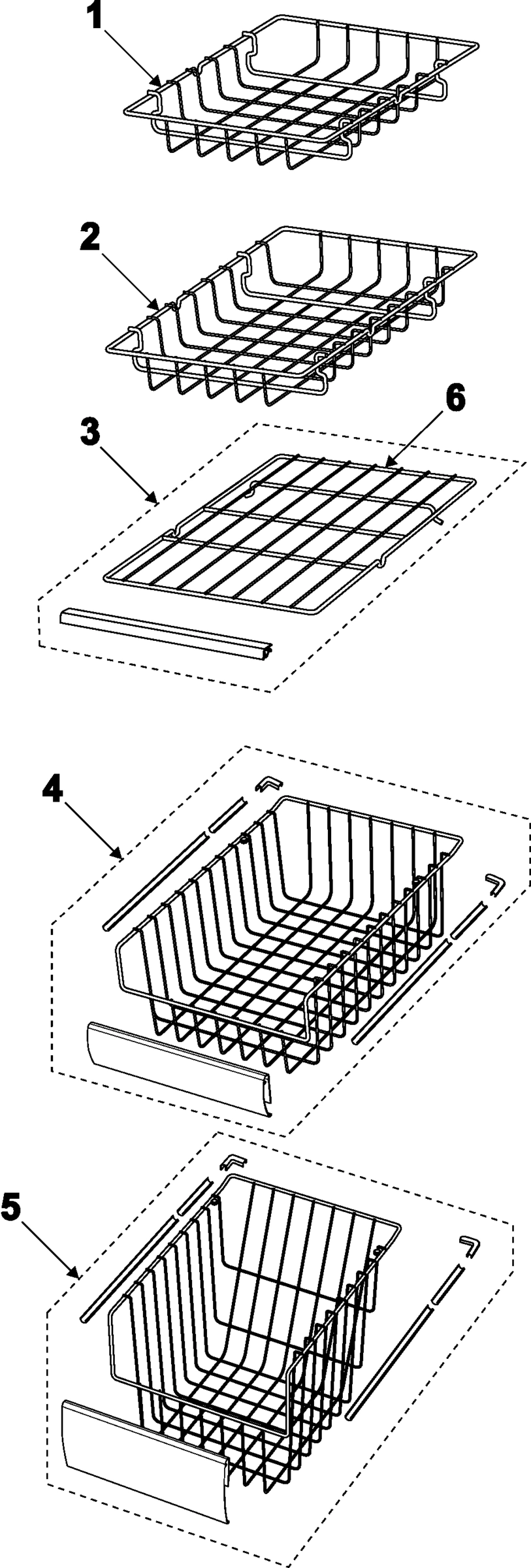 1
2
6
3
4
5