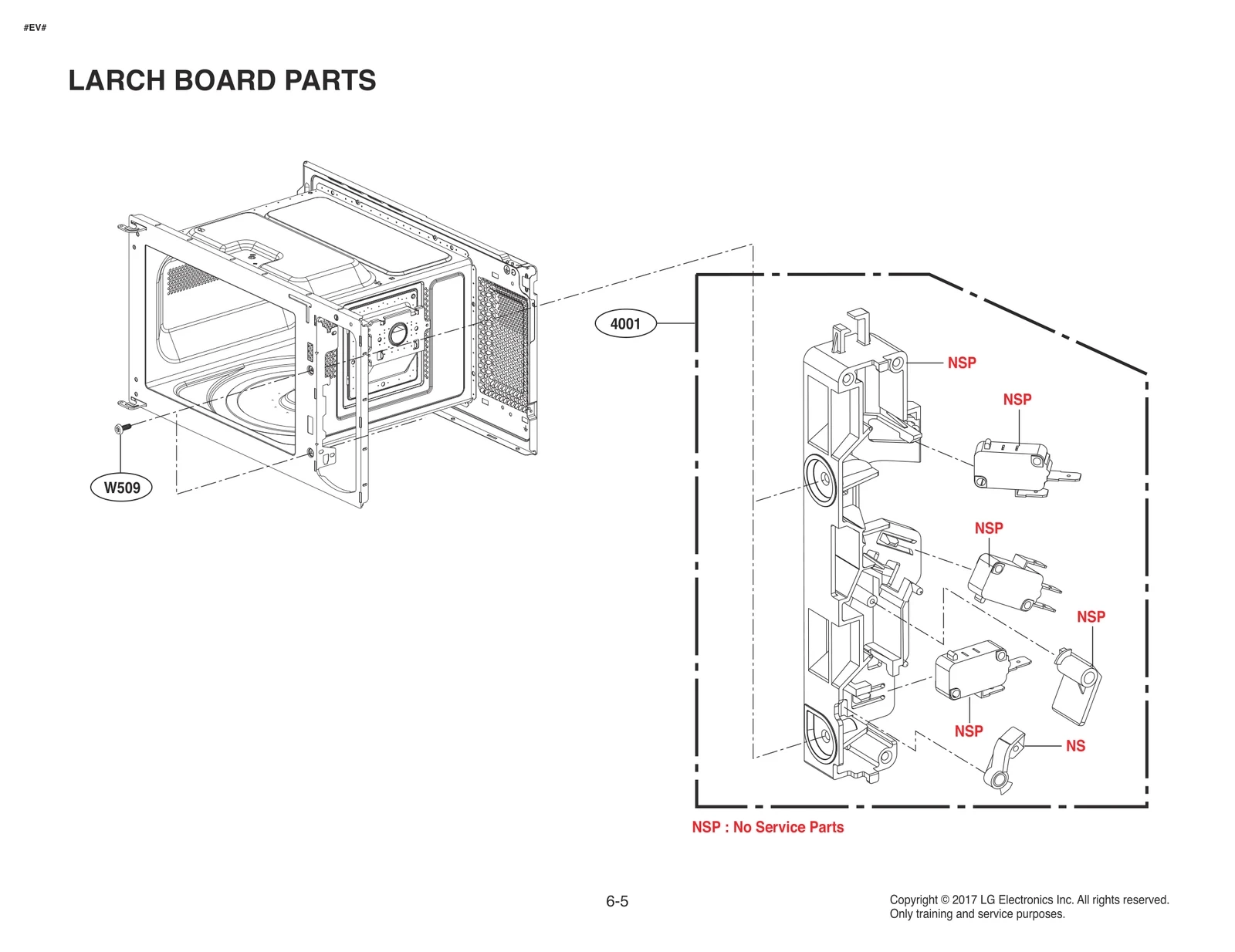 #EV#

LARCH BOARD PARTS

4001

W509

NSP

NSP

NSP

NSP

NSP

NS

NSP : No Service Parts

6-5

Copyright © 2017 LG Electronics Inc. All rights reserved.
Only training and service purposes.