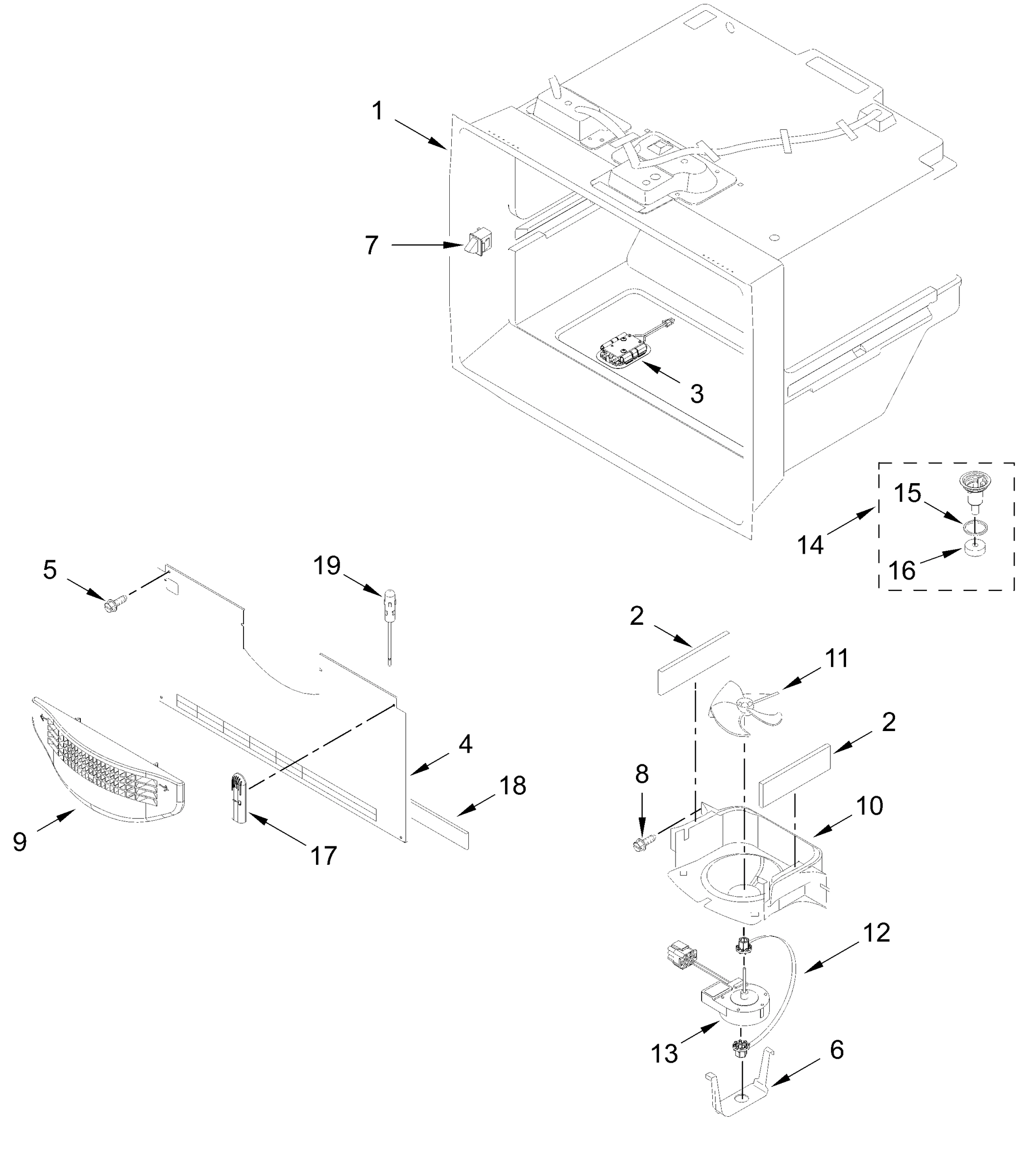 1
7
3
15
14
16
5
19
2
11
2
4
18
8
10
9
17
12
13
6