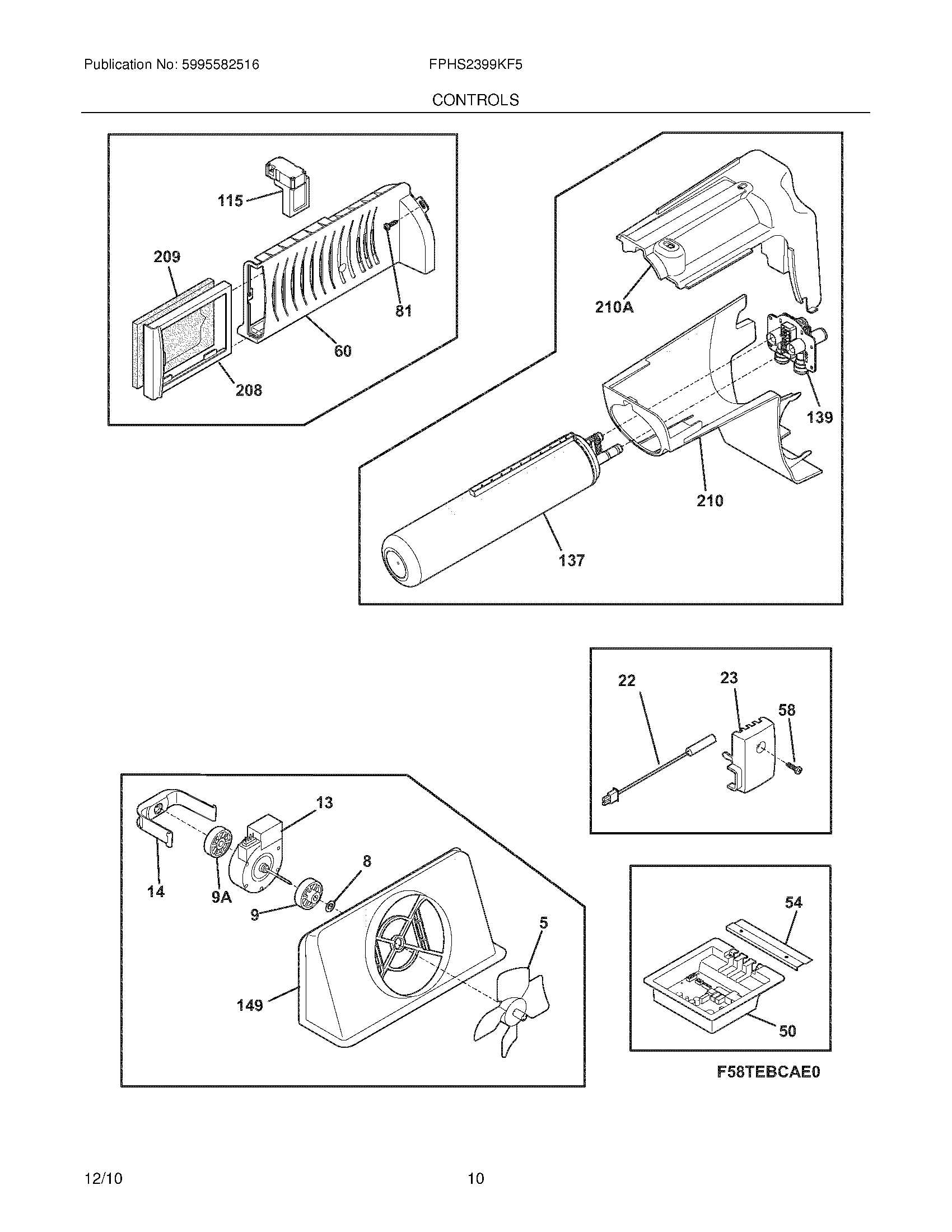 Publication No: 5995582516

FPHS2399KF5

CONTROLS

115

209

81

60

208

210A

139

210

137

22

23

58

13

8

14

9A

9

5

149

54

50

F58TEBCAE0

12/10

10