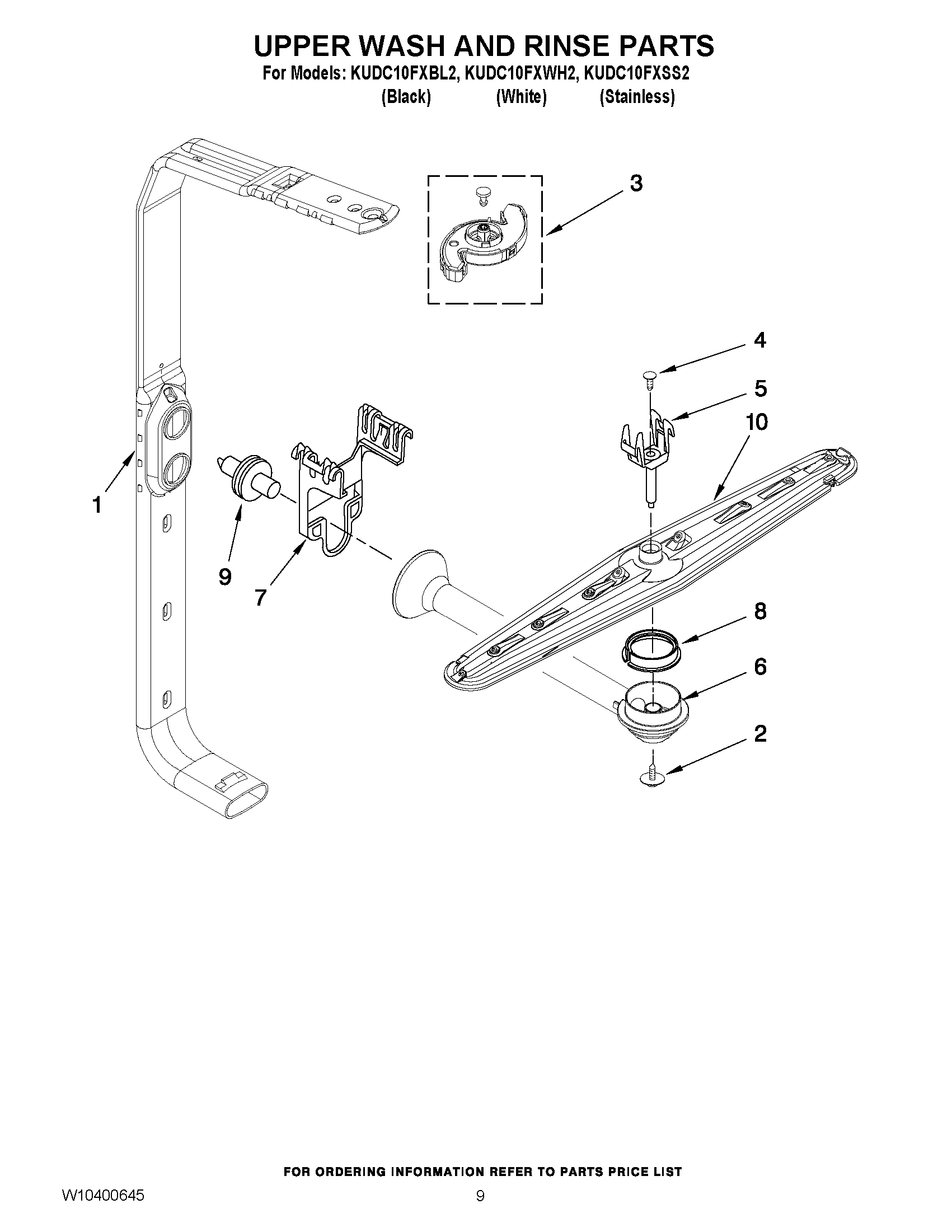 UPPER WASH AND RINSE PARTS

For Models: KUDC10FXBL2, KUDC10FXWH2, KUDC10FXSS2
(Black) (White) (Stainless)

3

4

5

10

1

9

7

8

6

2

FOR ORDERING INFORMATION REFER TO PARTS PRICE LIST

W10400645

9