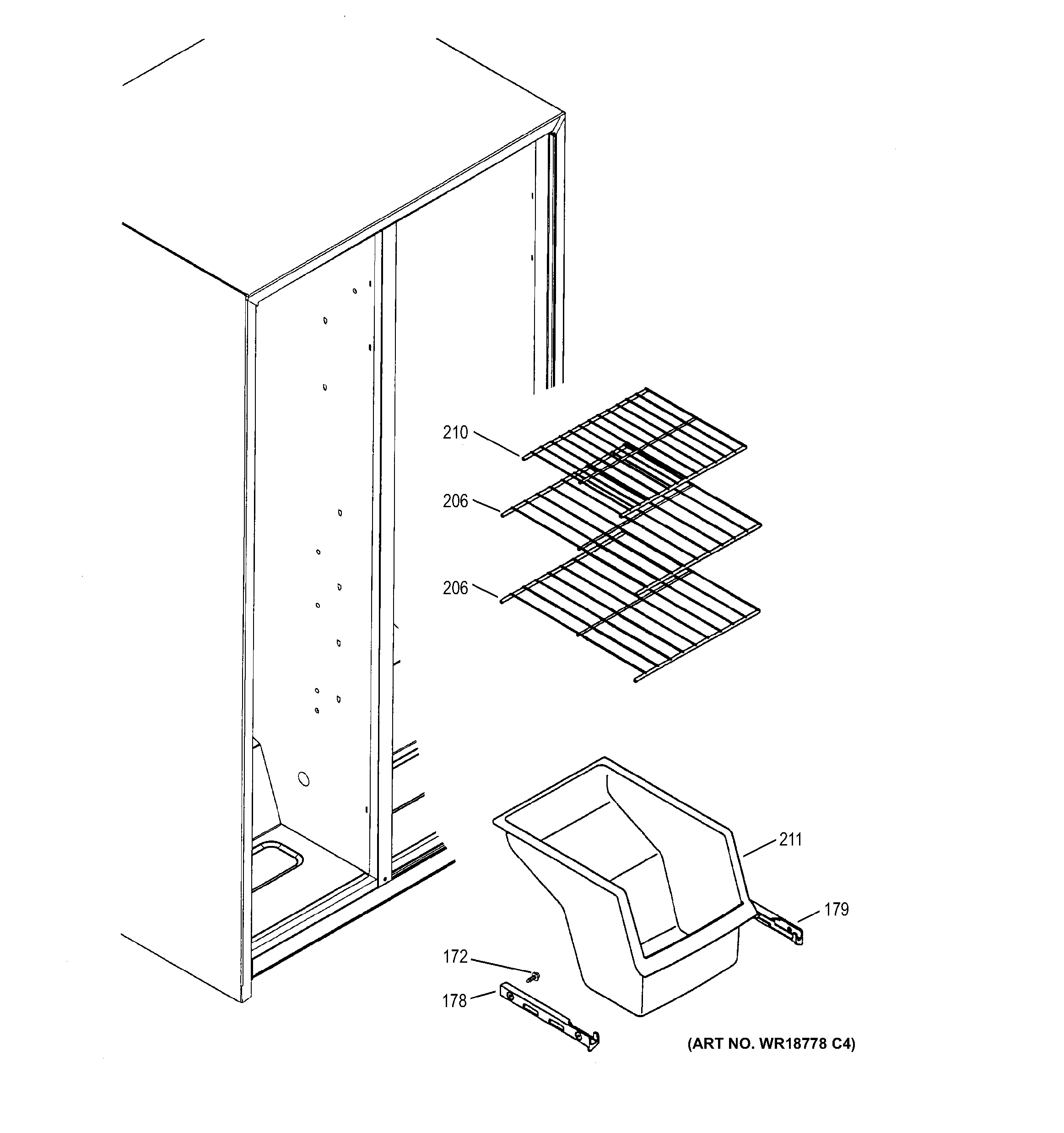 210

206

206

211

179

172

178

(ART NO. WR18778 C4)