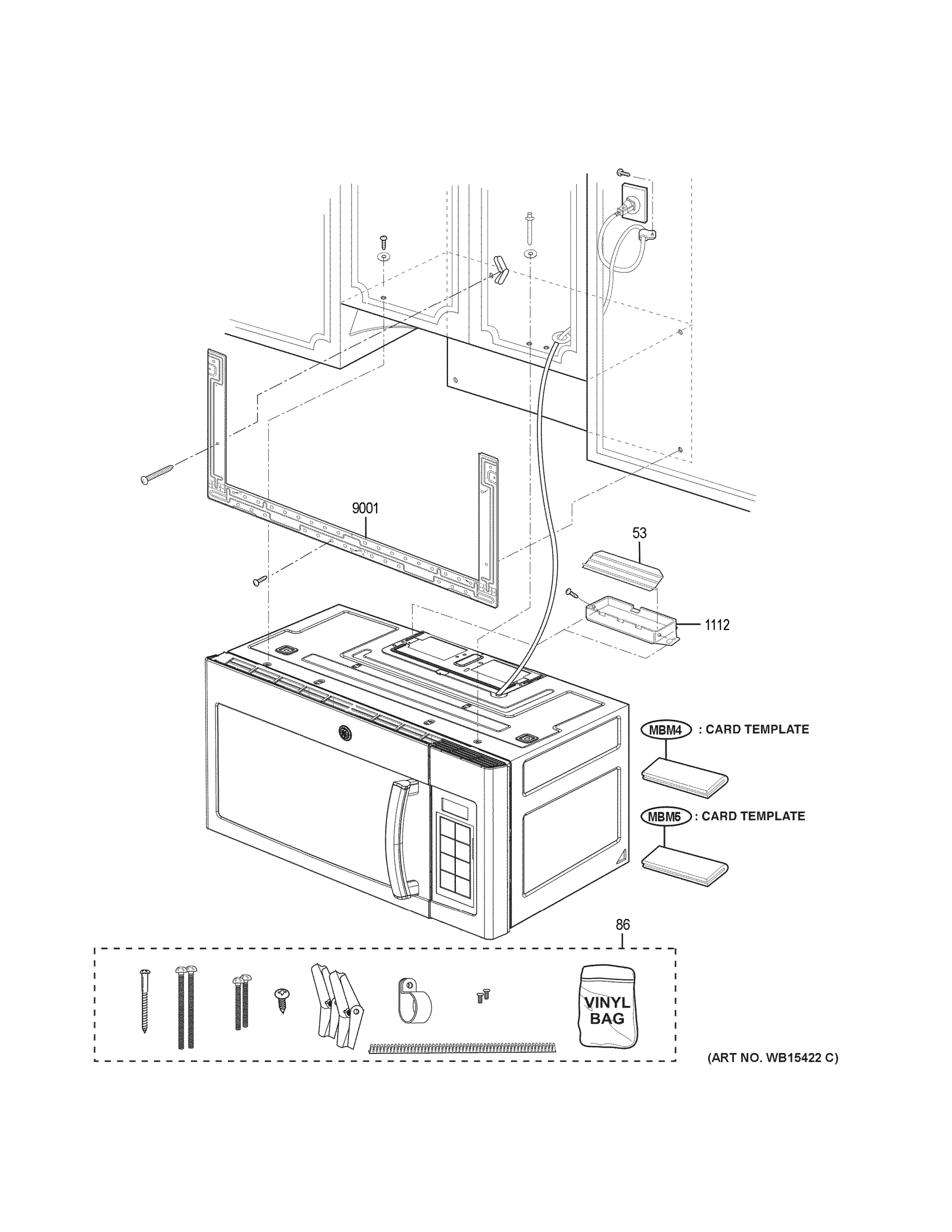 9001

53

1112

MBM4 : CARD TEMPLATE

MBM5 : CARD TEMPLATE

86

VINYL BAG

(ART NO. WB15422 C)