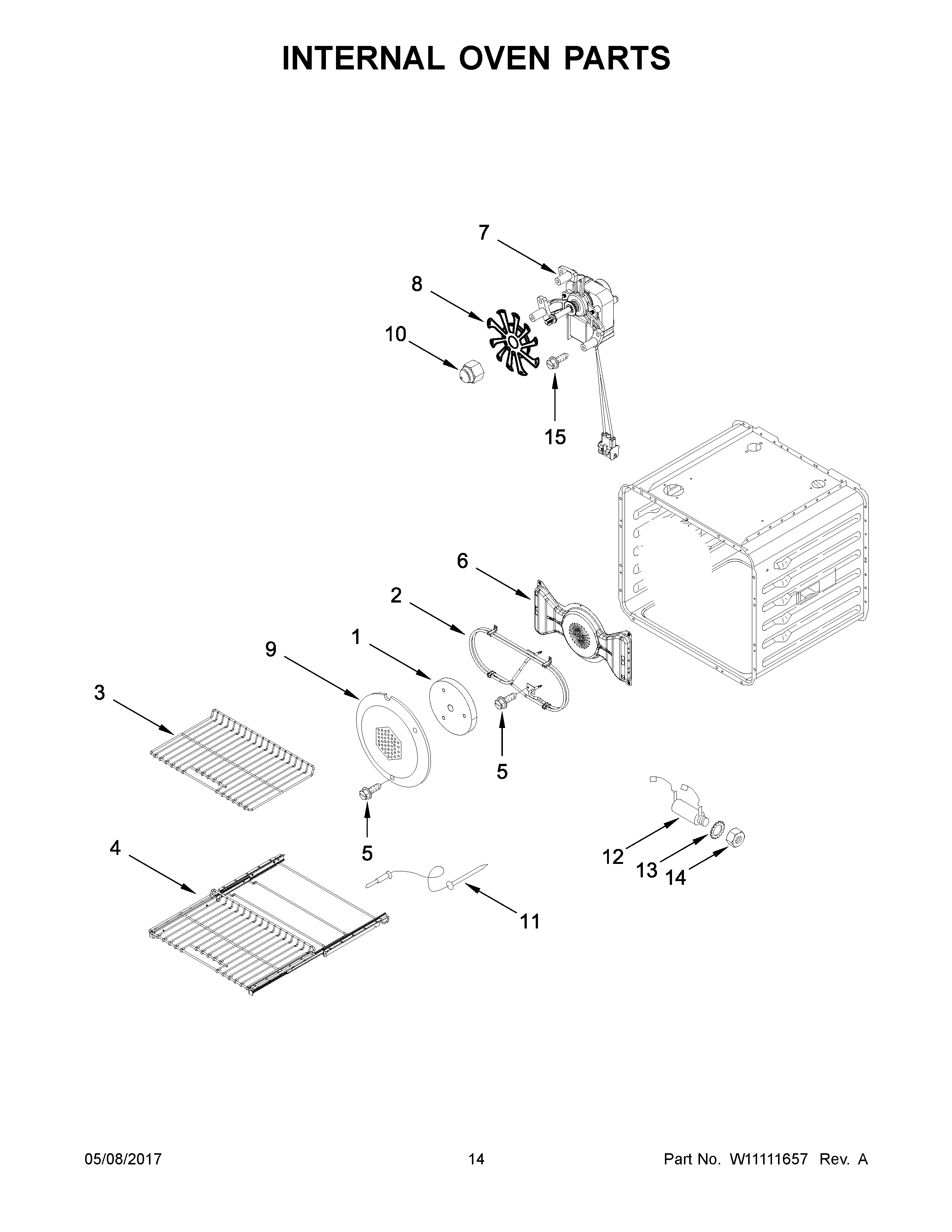 INTERNAL OVEN PARTS

7

8

10

15

6

2

1

9

3

5

5

4

11

12

13

14

05/08/2017

14

Part No. W11111657 Rev. A