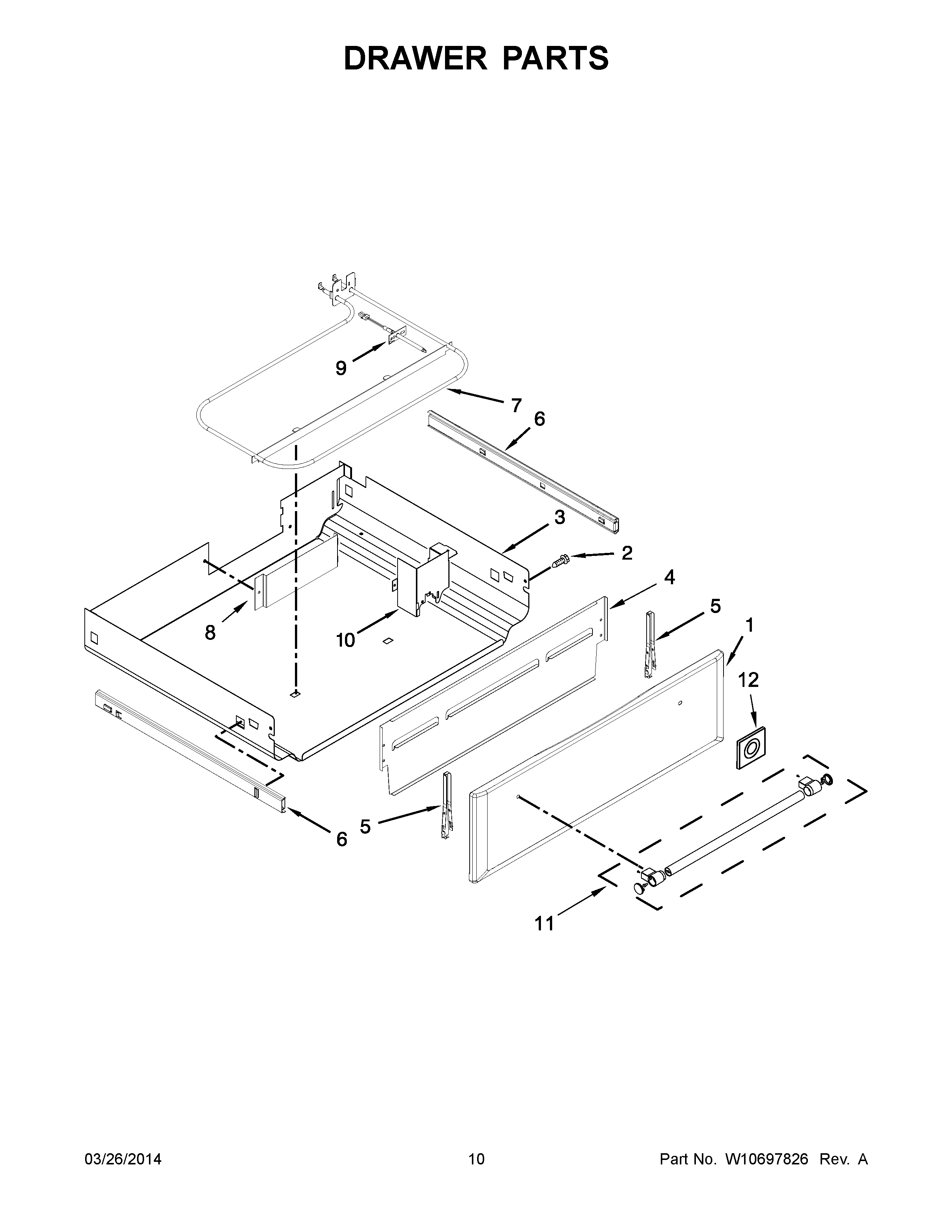 DRAWER PARTS

9
7
6
3
2
4
5
1
12
8
10
6
5
11

03/26/2014
10
Part No. W10697826 Rev. A