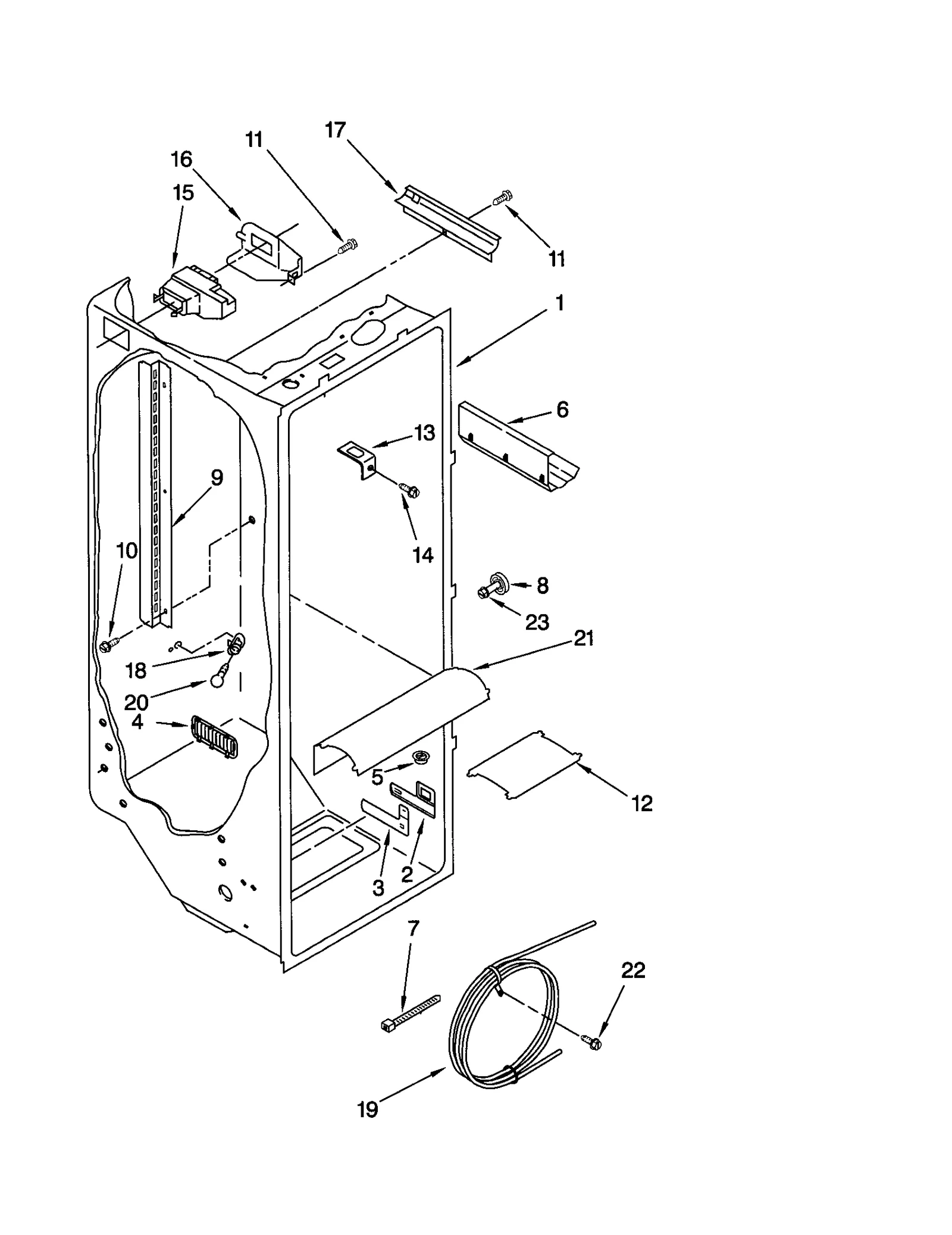 17
11
16
15
11
1
6
13
9
14
10
8
23
21
18
20
4
5
12
3
2
7
22
19