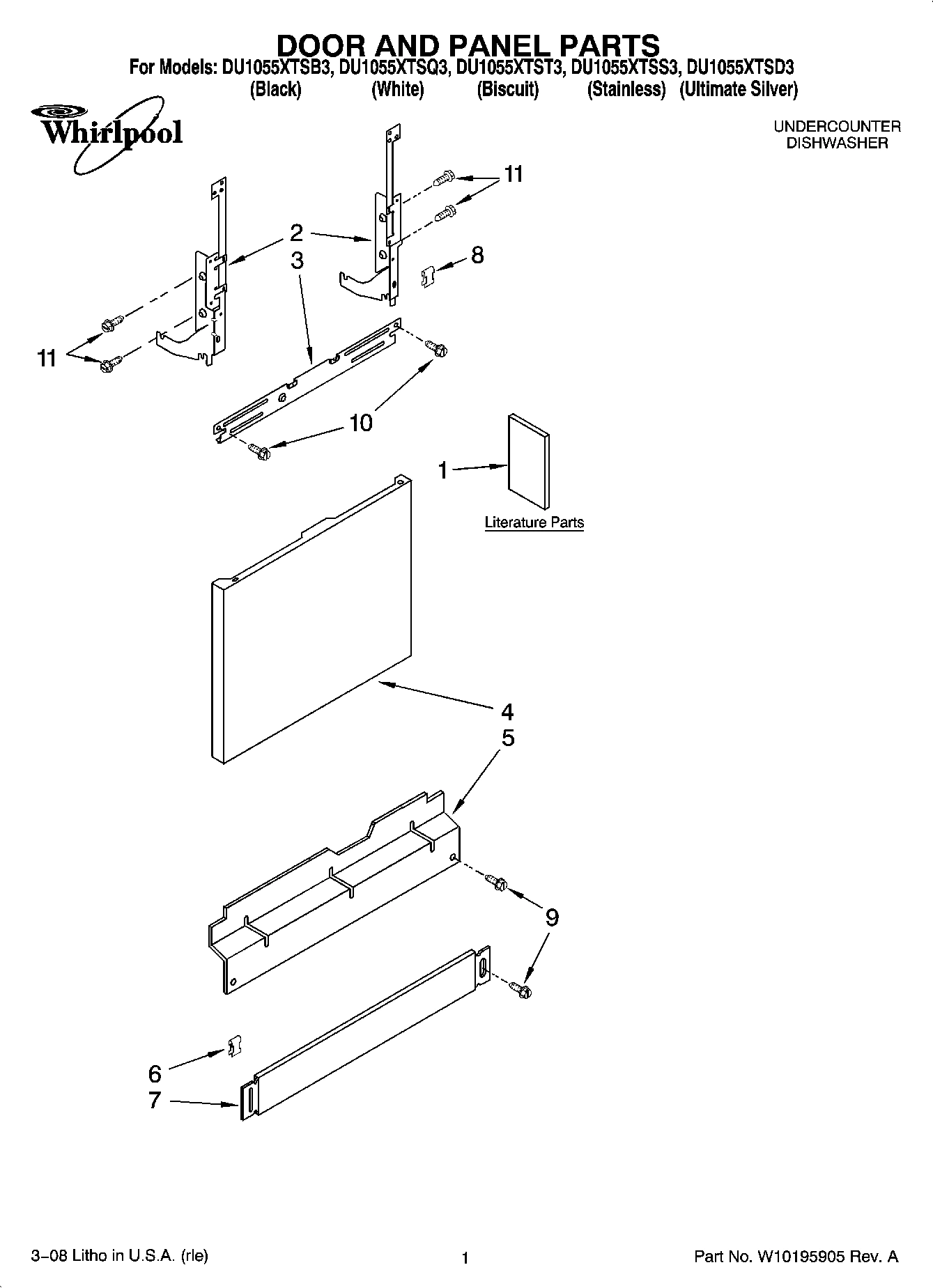 DOOR AND PANEL PARTS
For Models: DU1055XTSB3, DU1055XTSQ3, DU1055XTST3, DU1055XTSS3, DU1055XTSD3
(Black) (White) (Biscuit) (Stainless) (Ultimate Silver)

Whirlpool

UNDERCOUNTER
DISHWASHER

11
2
3
8
11
10
1
Literature Parts
4
5
9
6
7

3–08 Litho in U.S.A. (rle)

1

Part No. W10195905 Rev. A