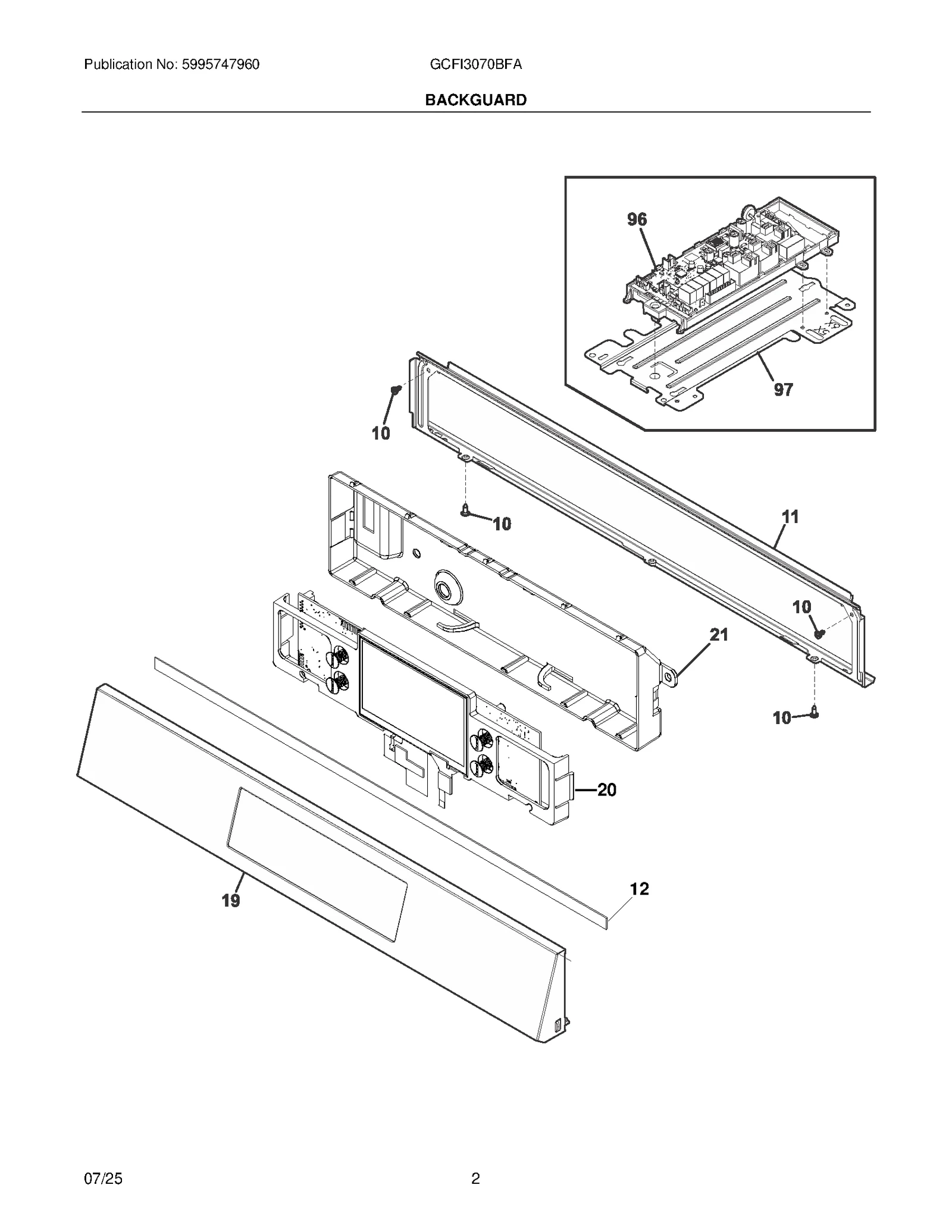 Publication No: 5995747960
GCFI3070BFA
BACKGUARD

96
97
10
10
11
10
21
10
20
12
19

07/25
2