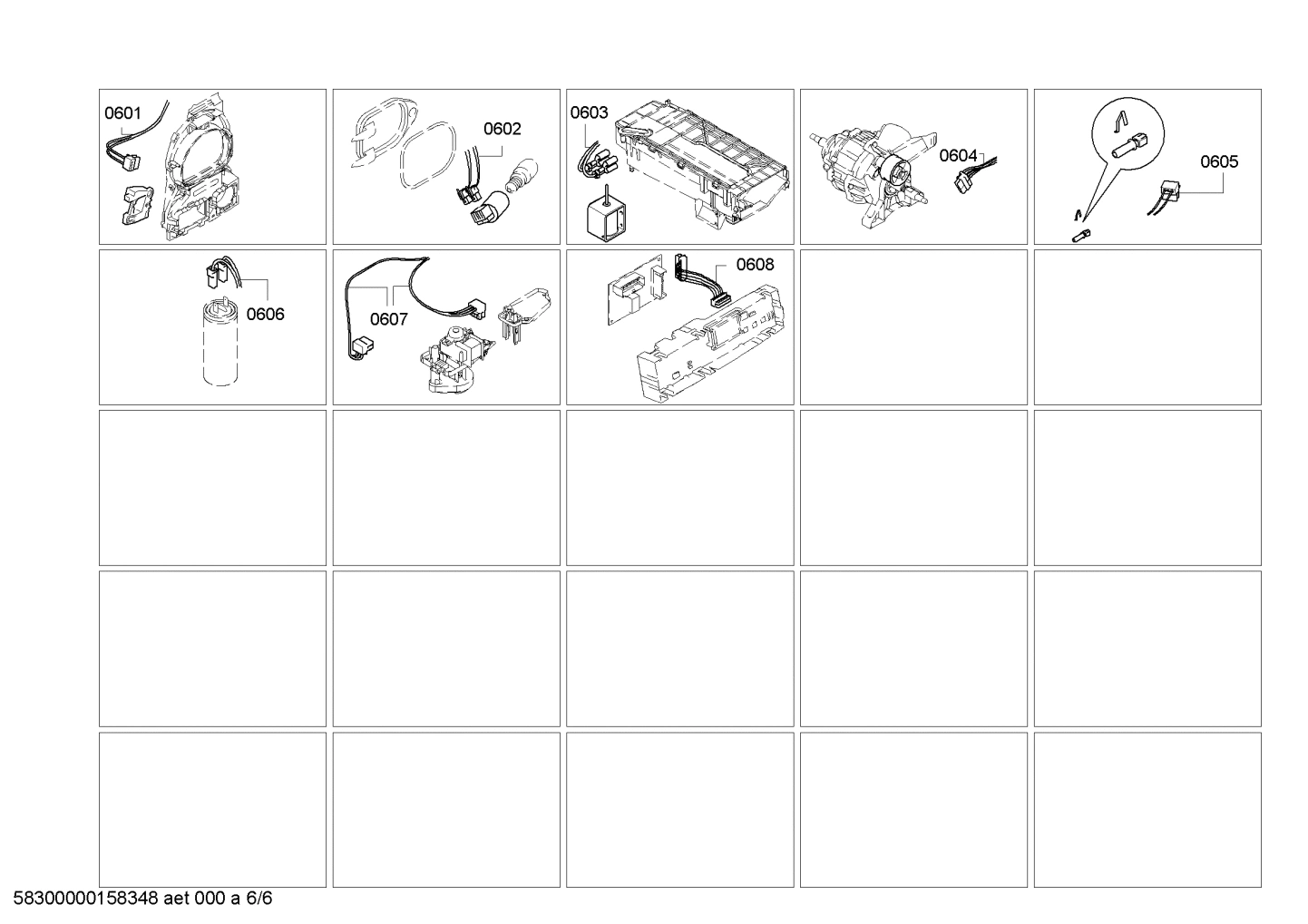 0601

0602

0603

0604

0605

0606

0607

0608

58300000158348 aet 000 a 6/6