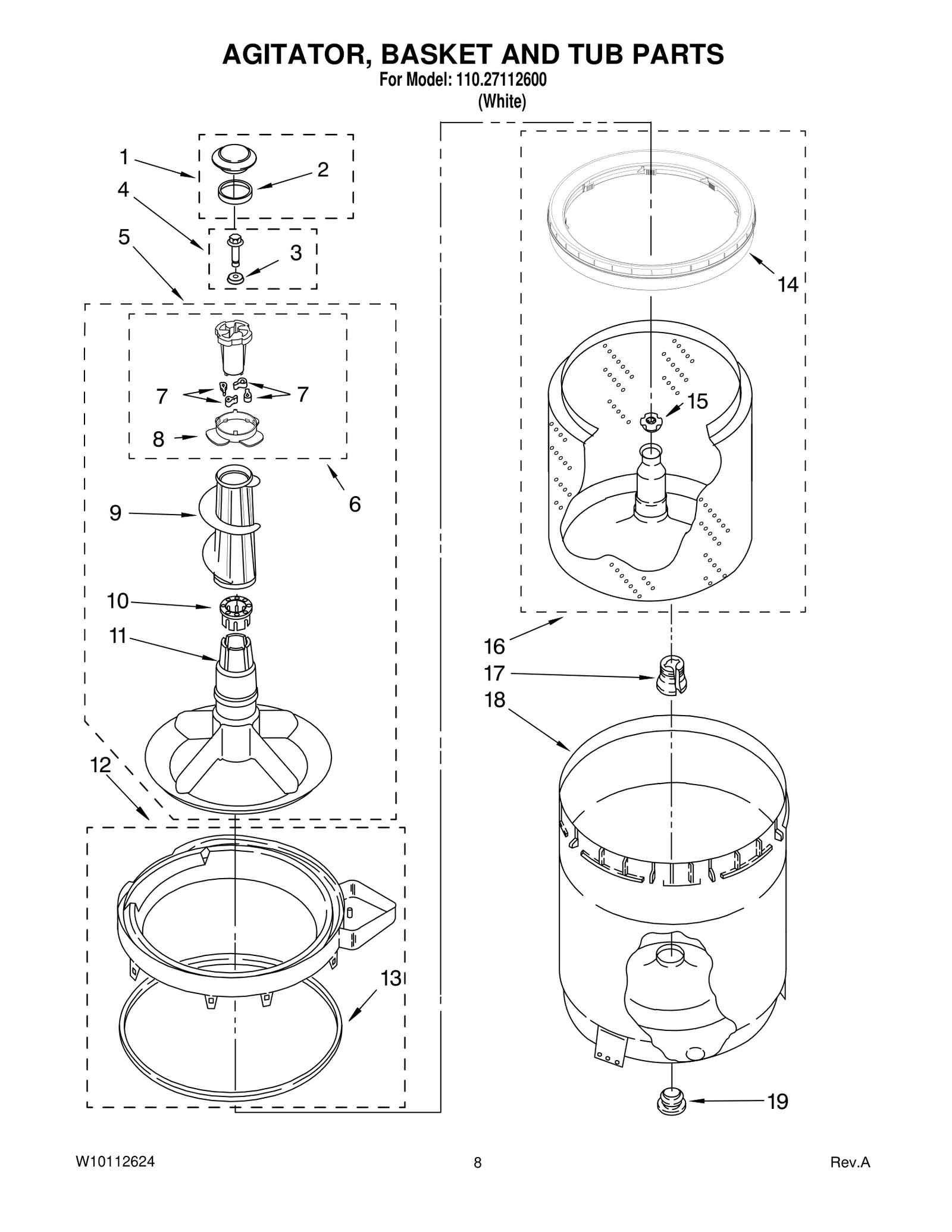 AGITATOR, BASKET AND TUB PARTS
For Model: 110.27112600
(White)

1
2
4
3
5
7
7
8
6
9
10
11
12
13
14
15
16
17
18
19

W10112624
8
Rev.A