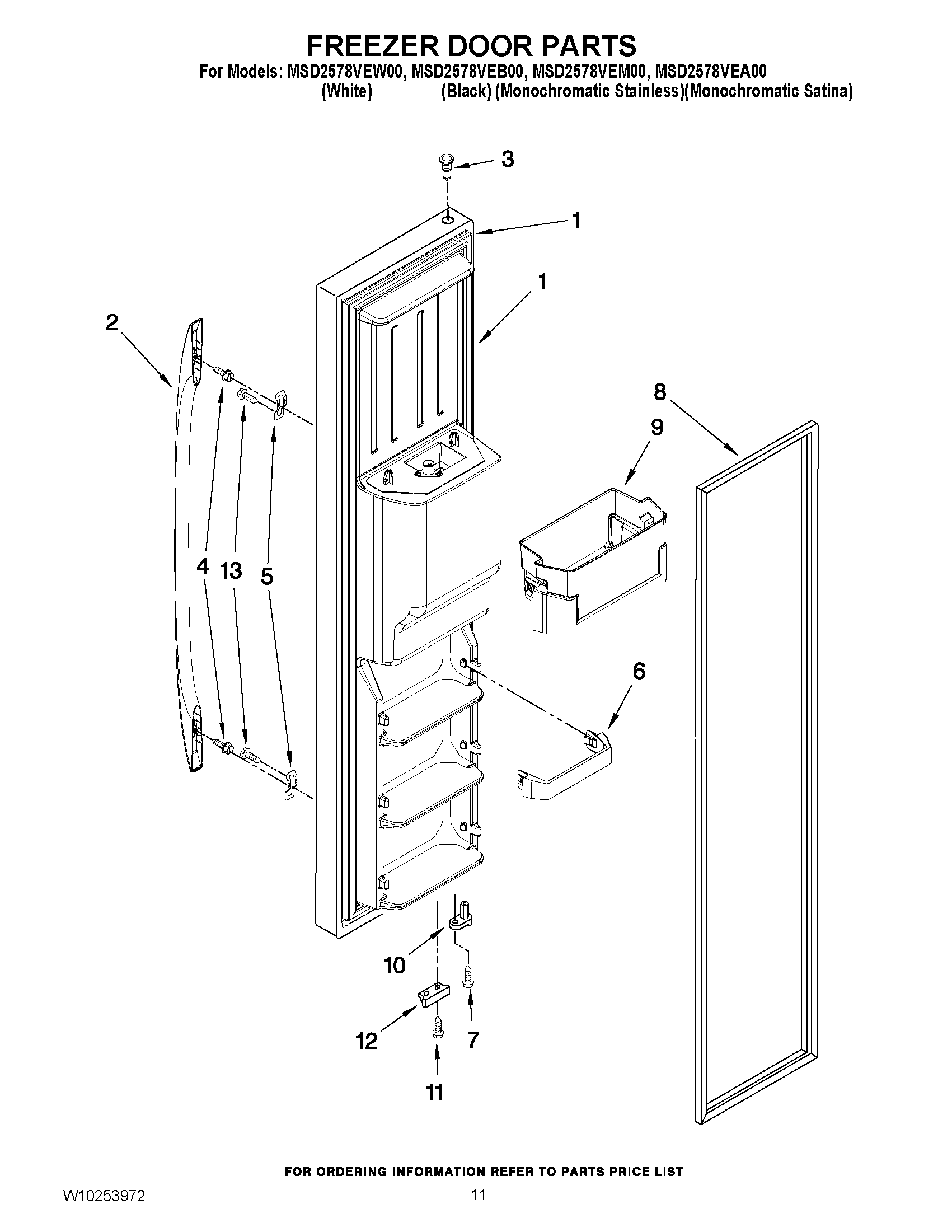 FREEZER DOOR PARTS
For Models: MSD2578VEW00, MSD2578VEB00, MSD2578VEM00, MSD2578VEA00
(White) (Black) (Monochromatic Stainless)(Monochromatic Satina)

3
1
1
2
8
9
4 13 5
6
10
12
7
11

FOR ORDERING INFORMATION REFER TO PARTS PRICE LIST
W10253972
11