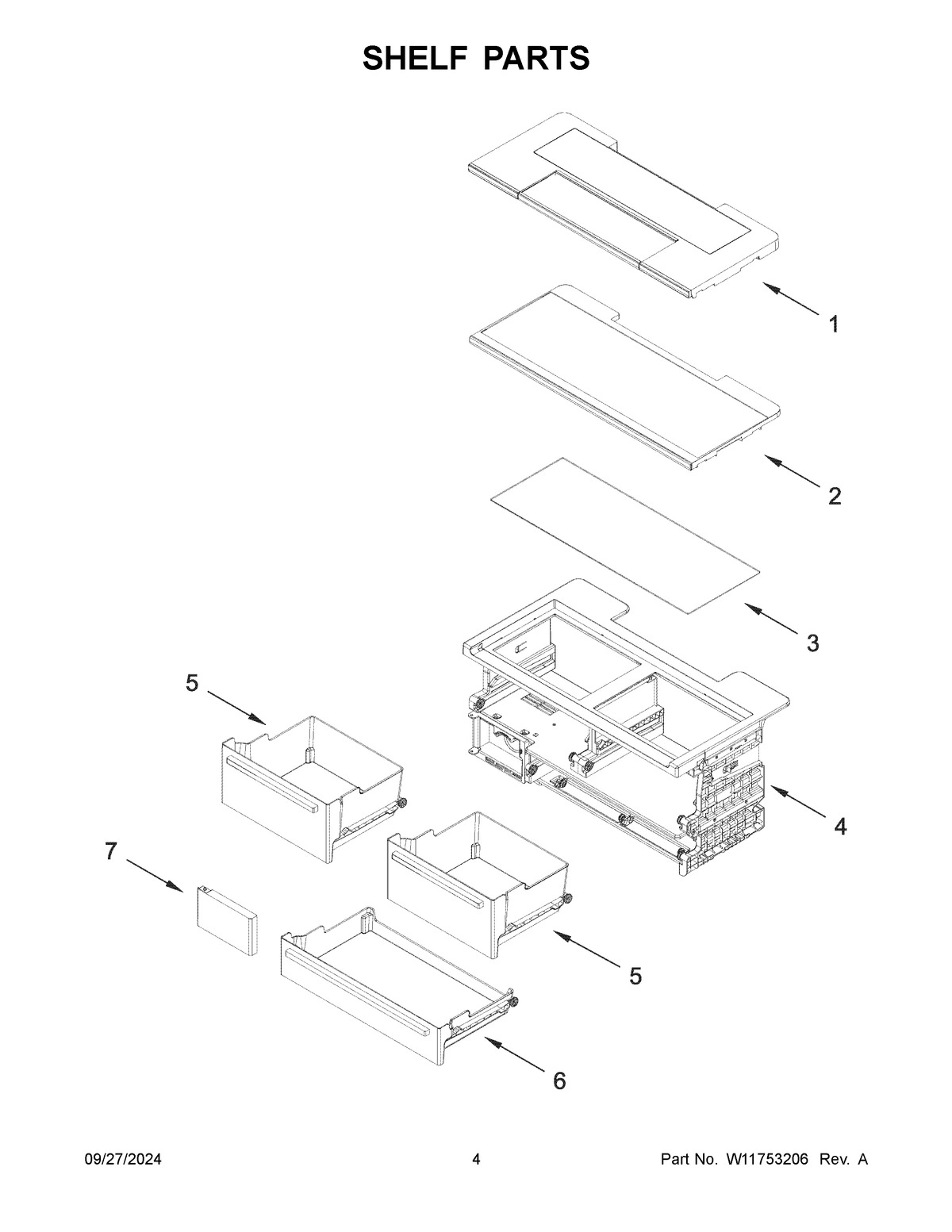 SHELF PARTS

1

2

3

5

4

7

5

6

09/27/2024

4

Part No. W11753206 Rev. A