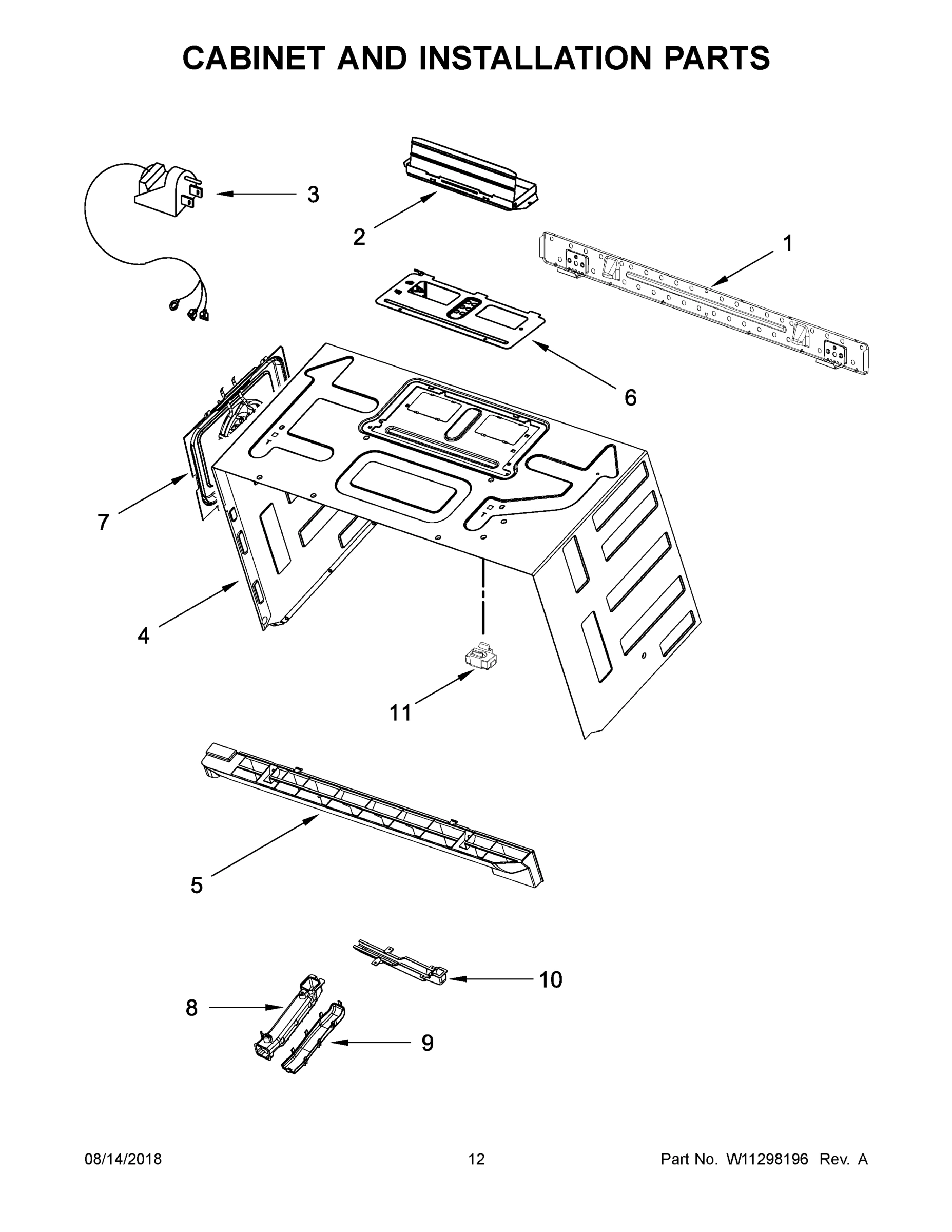 CABINET AND INSTALLATION PARTS

3

2

1

6

7

4

11

5

10

8

9

08/14/2018

12

Part No. W11298196 Rev. A