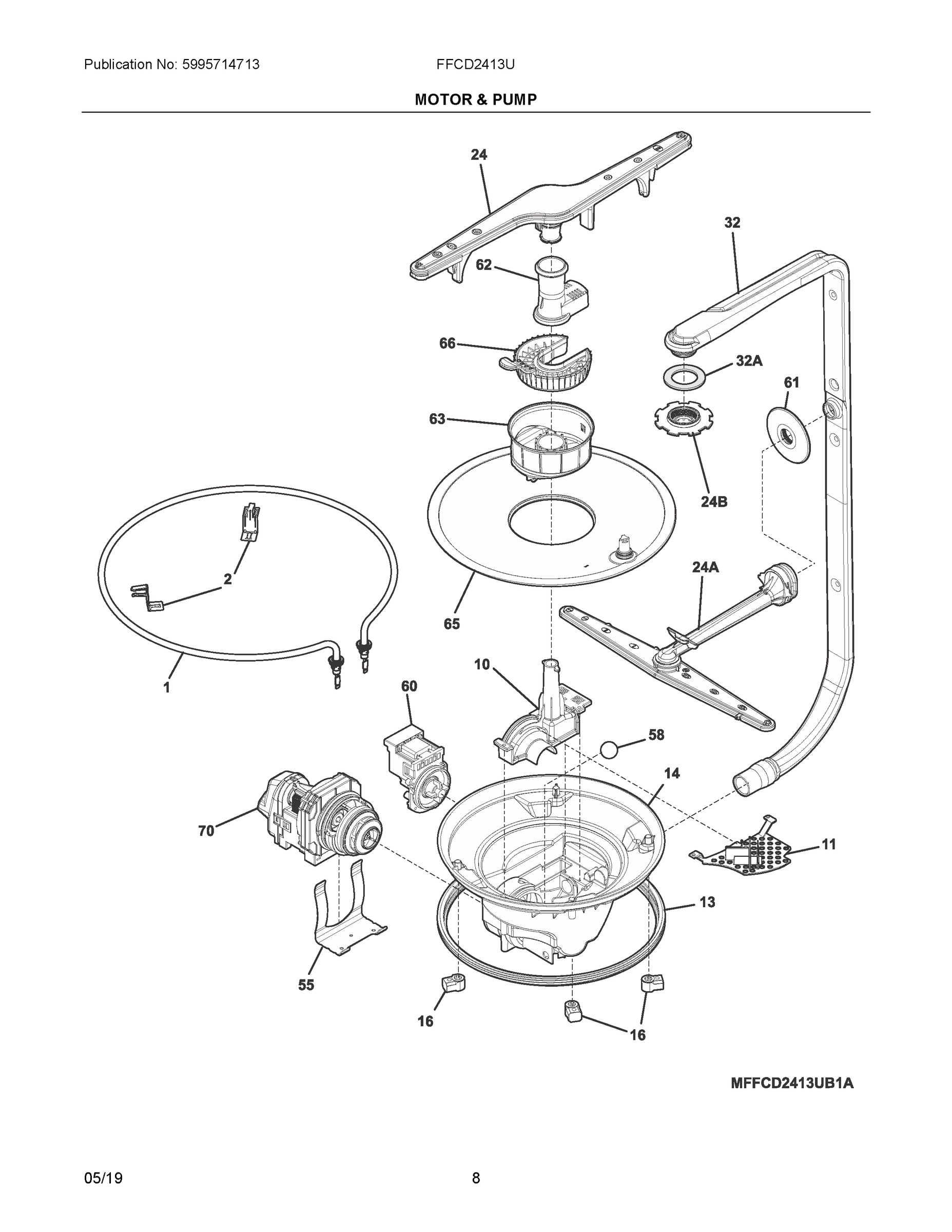 Publication No: 5995714713

FFCD2413U

MOTOR & PUMP

24

32

62

66

32A

61

63

24B

2

24A

65

1

10

60

58

14

70

11

13

55

16

16

MFFCD2413UB1A

05/19

8