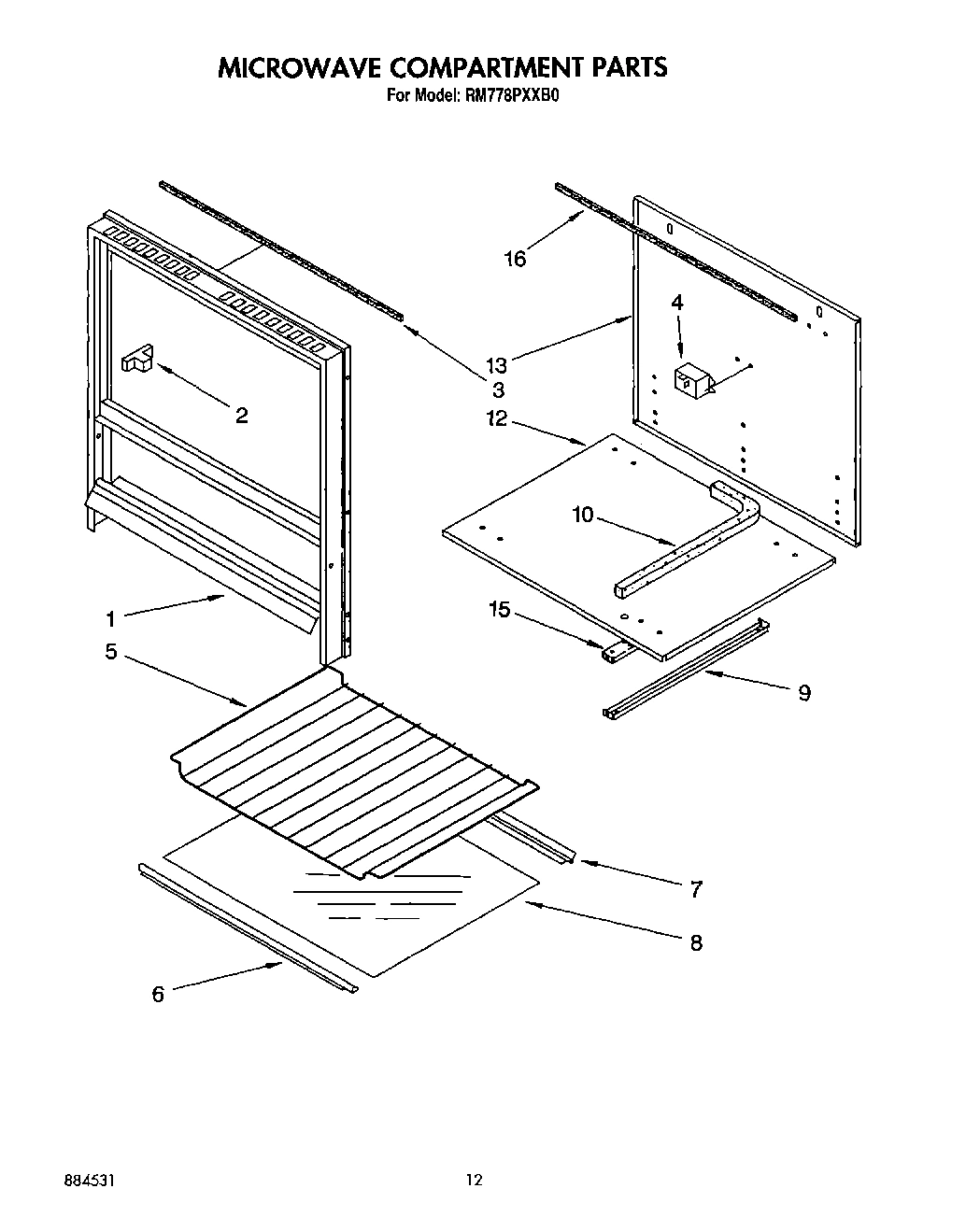 MICROWAVE COMPARTMENT PARTS
For Model: RM778PXXB0

16
4
13
3
2
12
10
1
15
5
9
7
8
6

884531
12